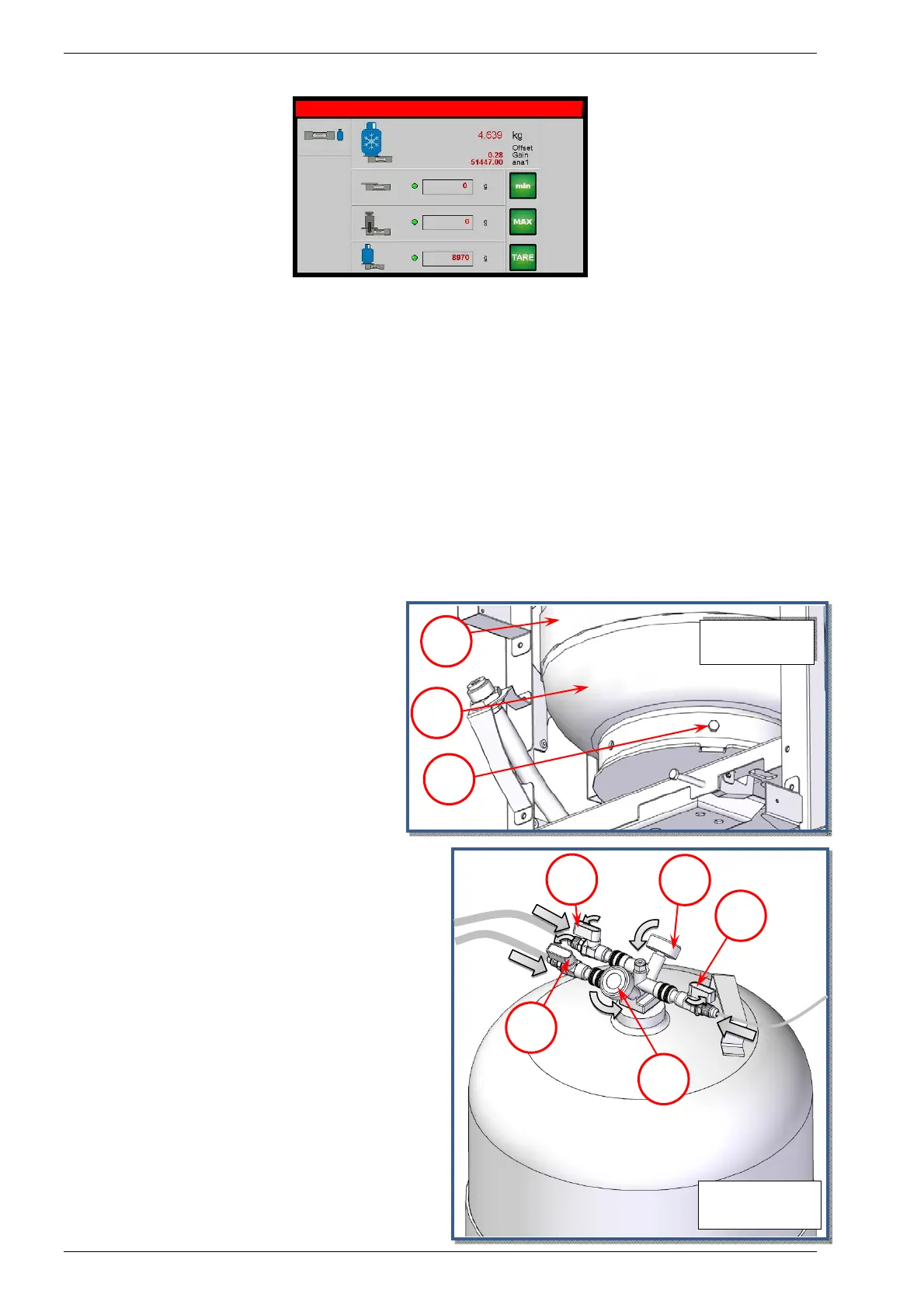 4.639 kg
0.28 Offset
51447.00 Gain
ana1

0 g
min

0 g
MAX

8970 g
TARE