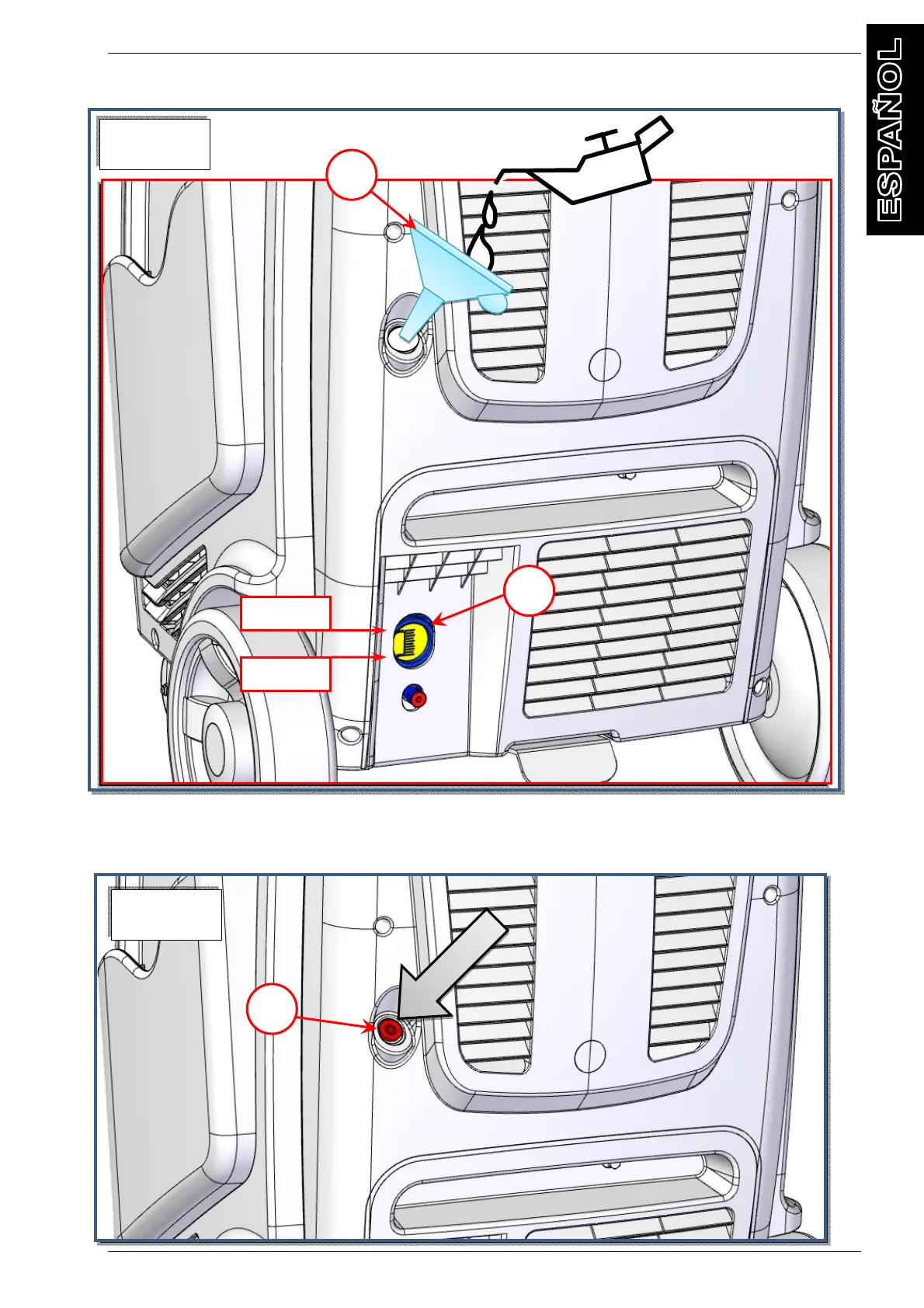 ESPAÑOL