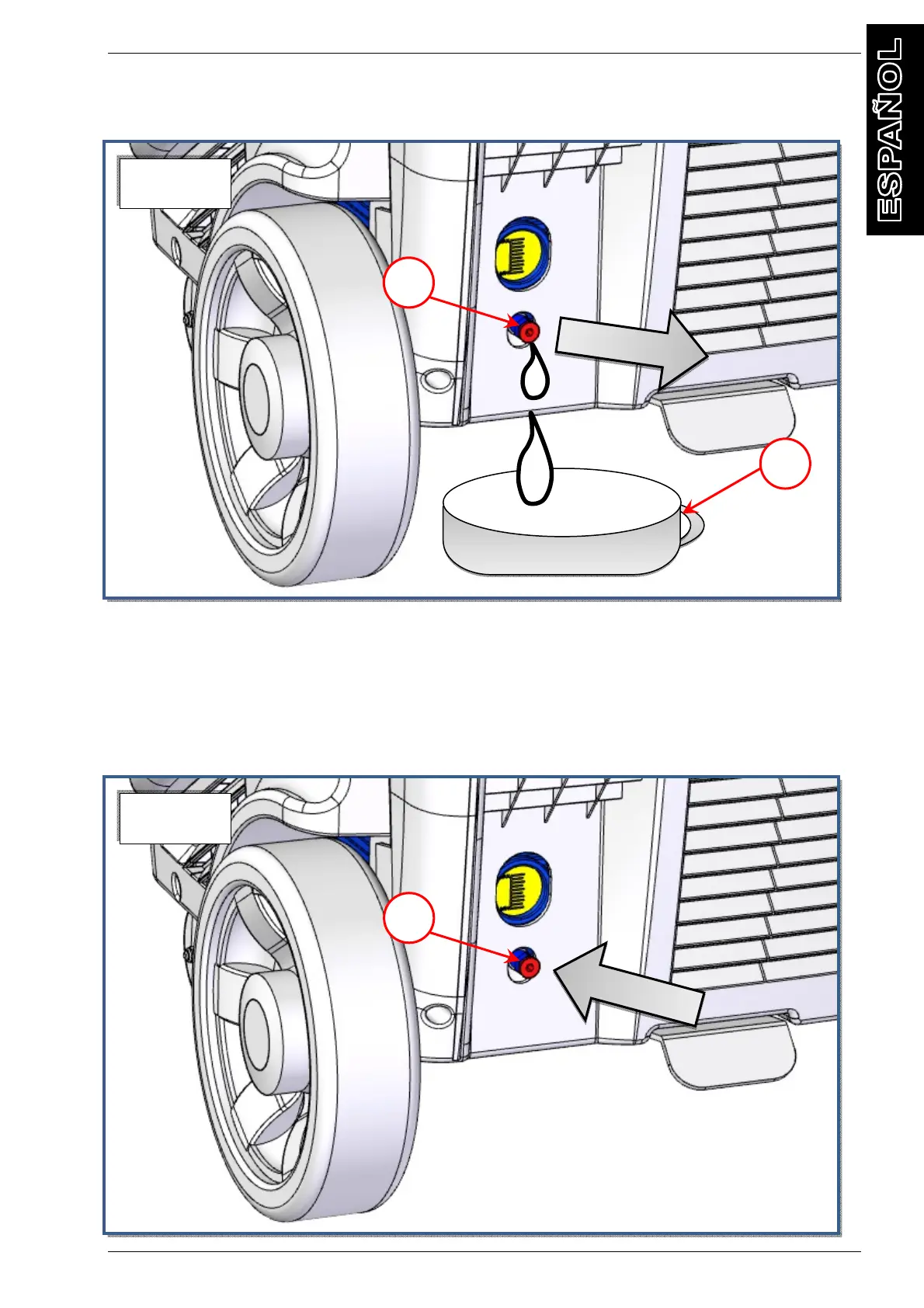 ESPAÑOL