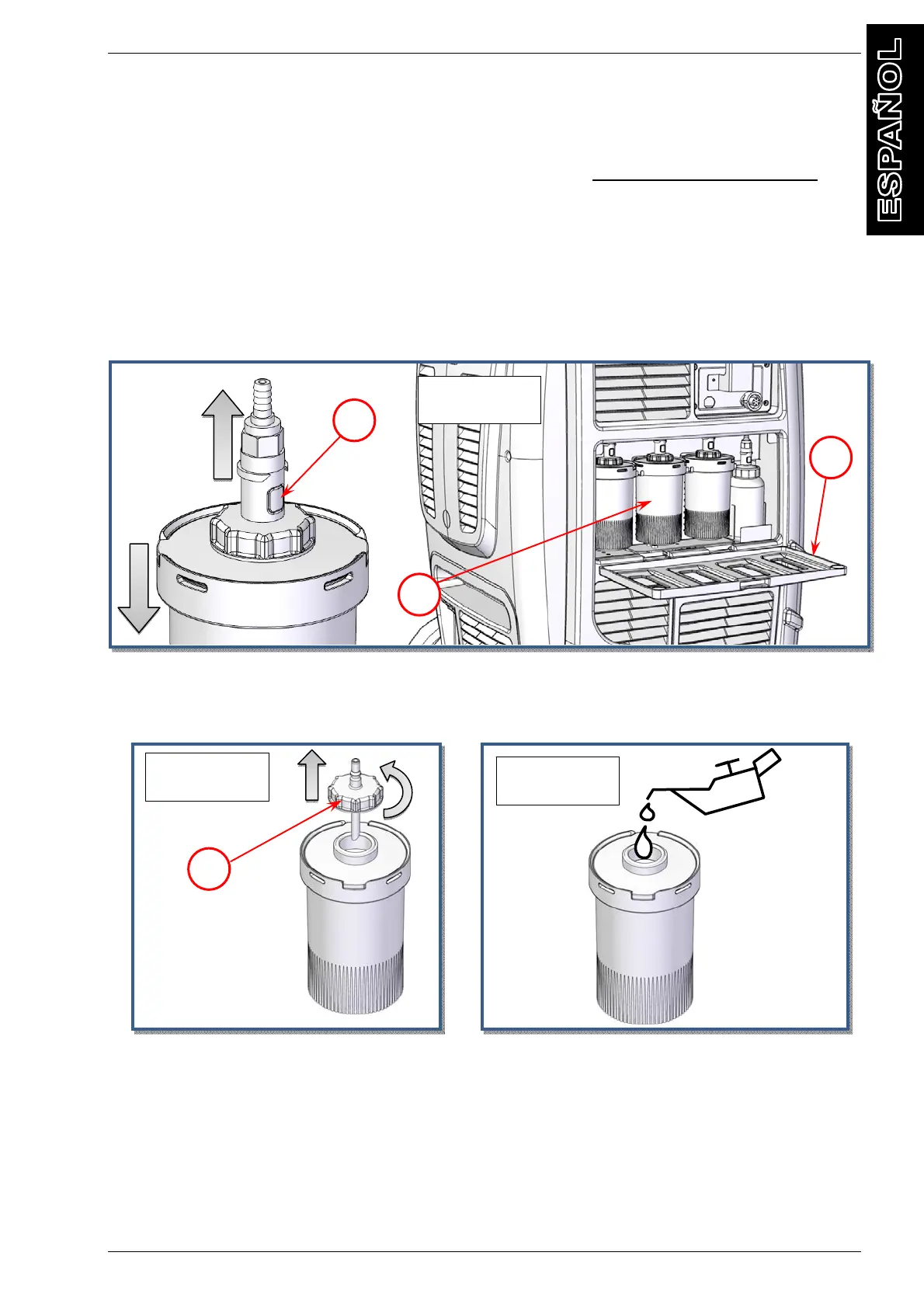 ESPAÑOL