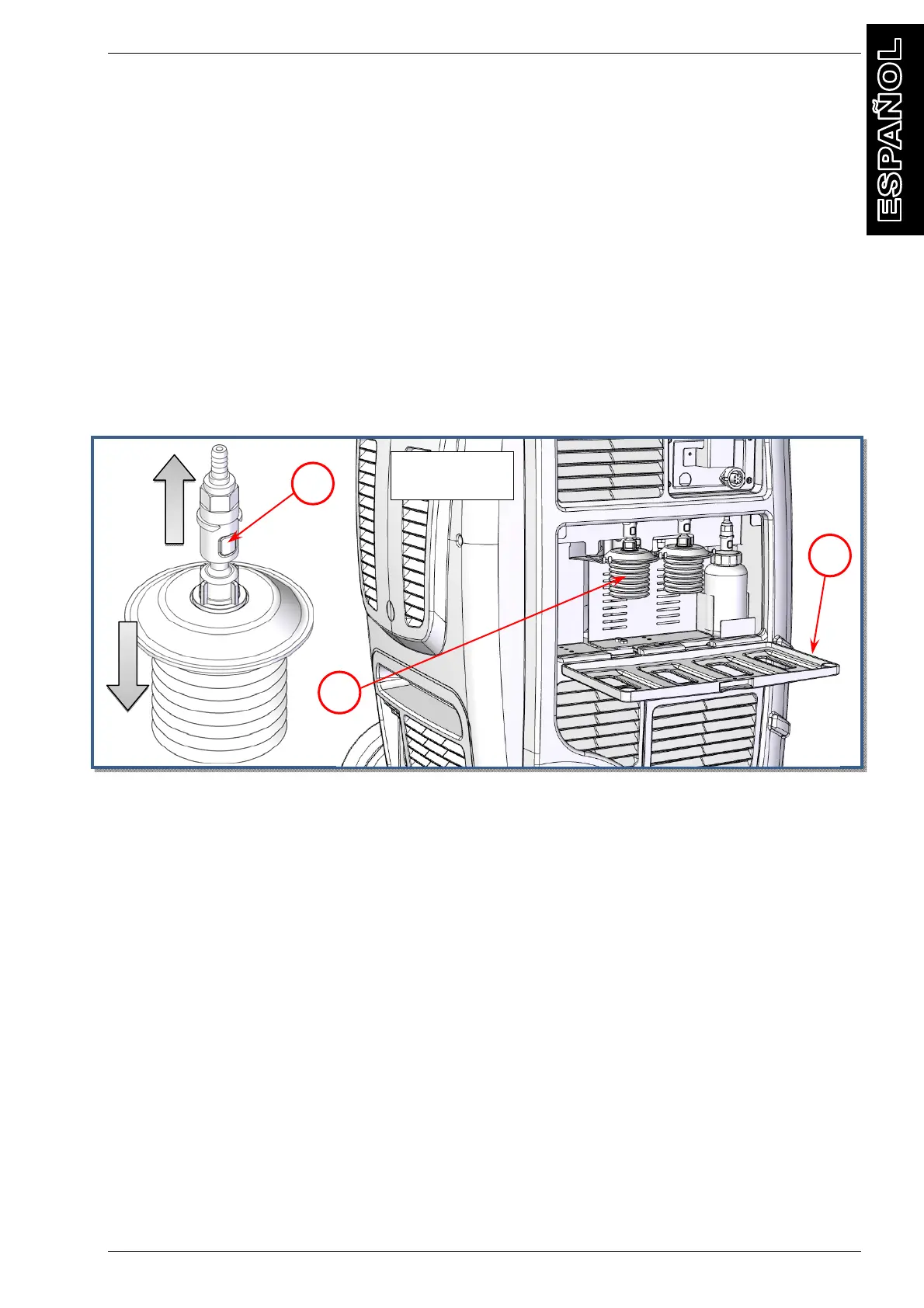 ESPAÑOL