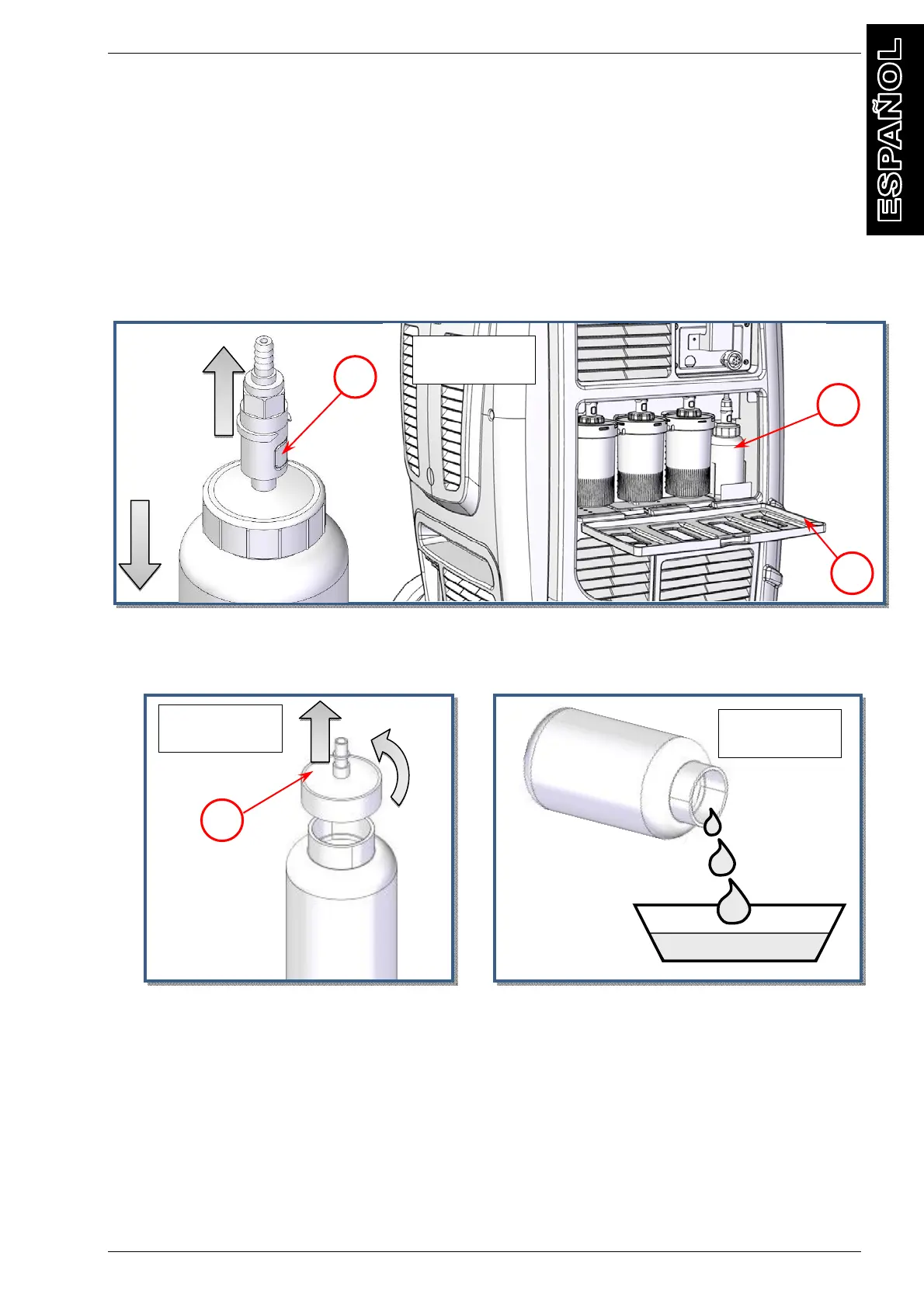 ESPAÑOL