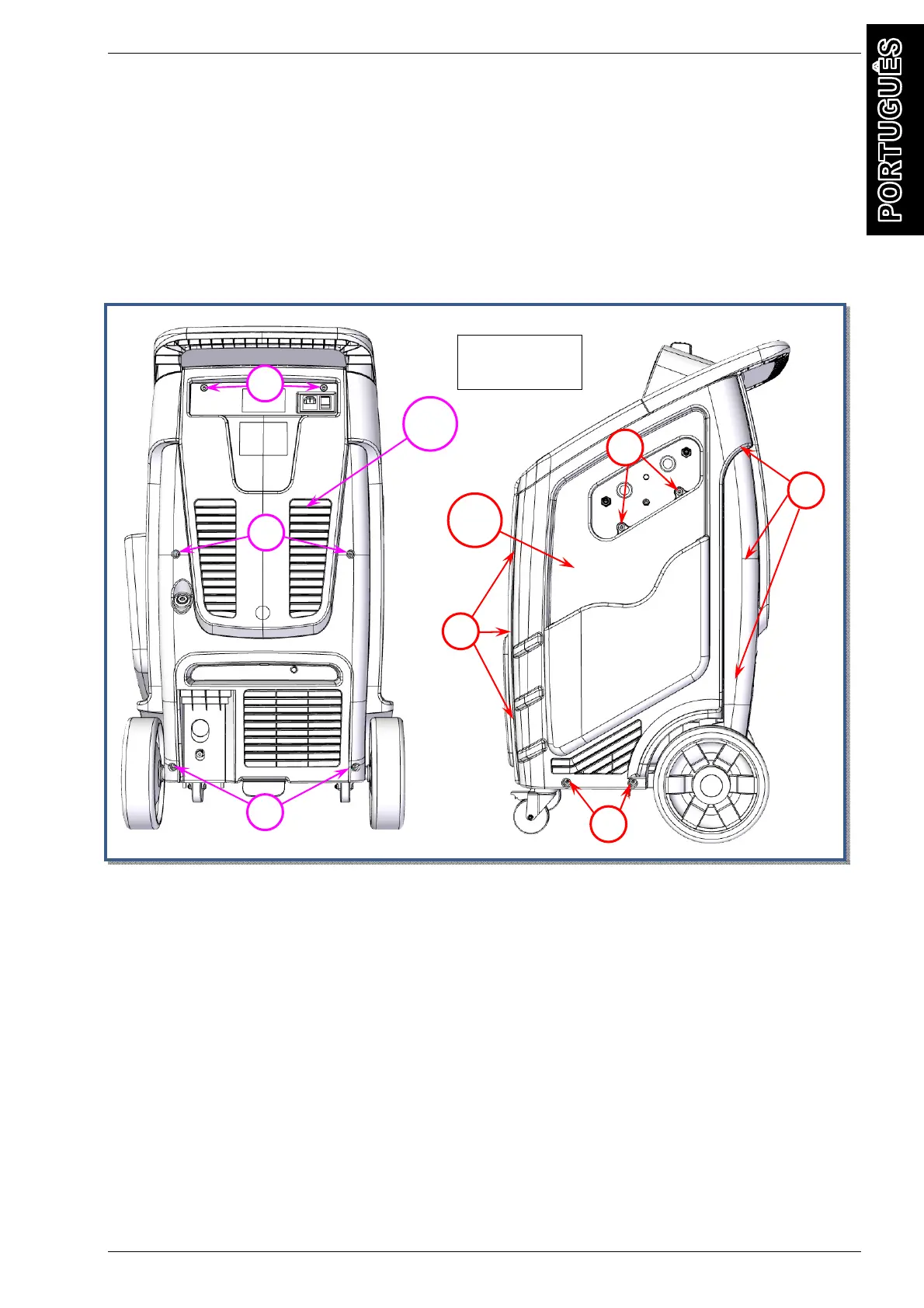 PORTUGUÊS