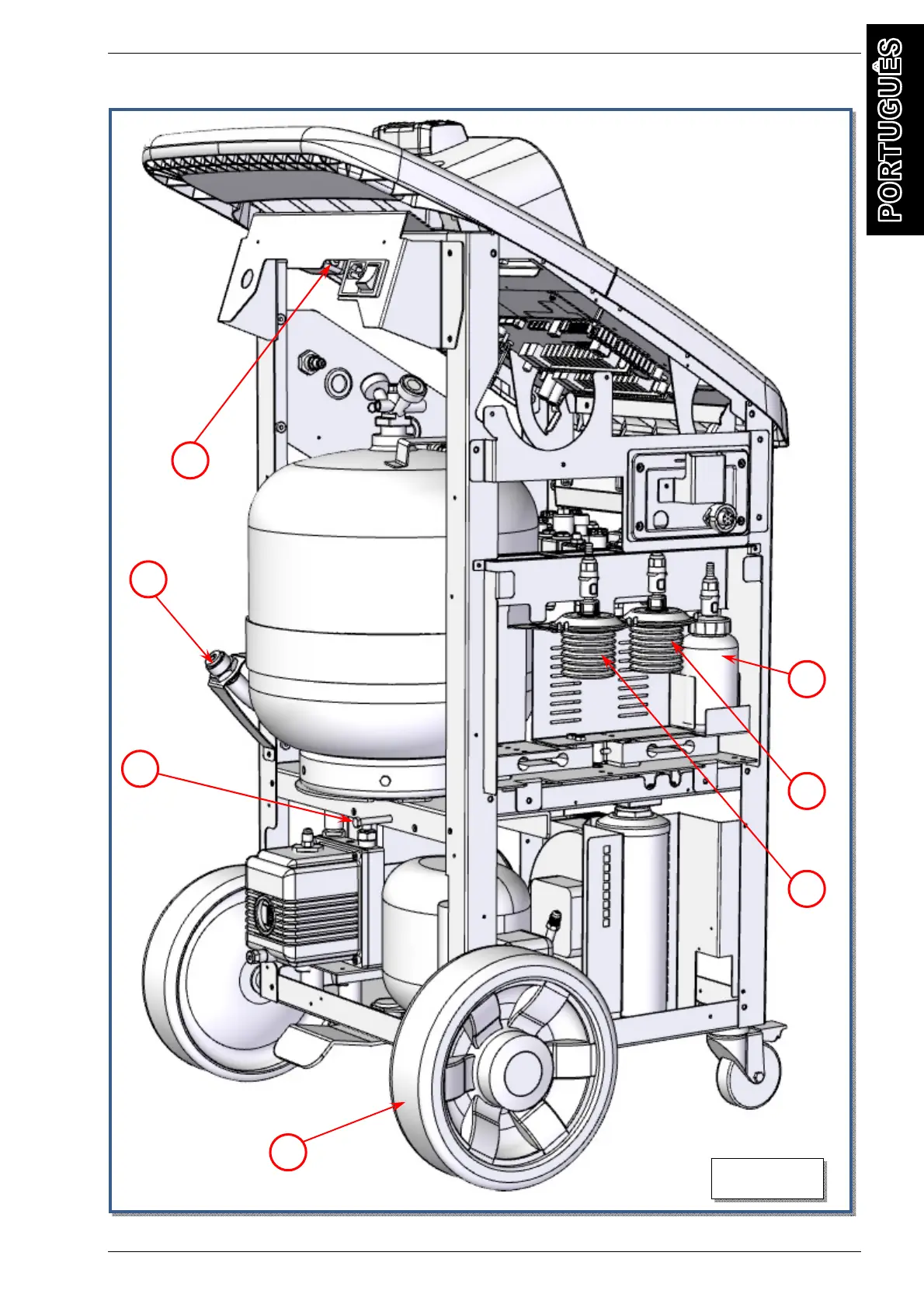 PORTUGUÊS