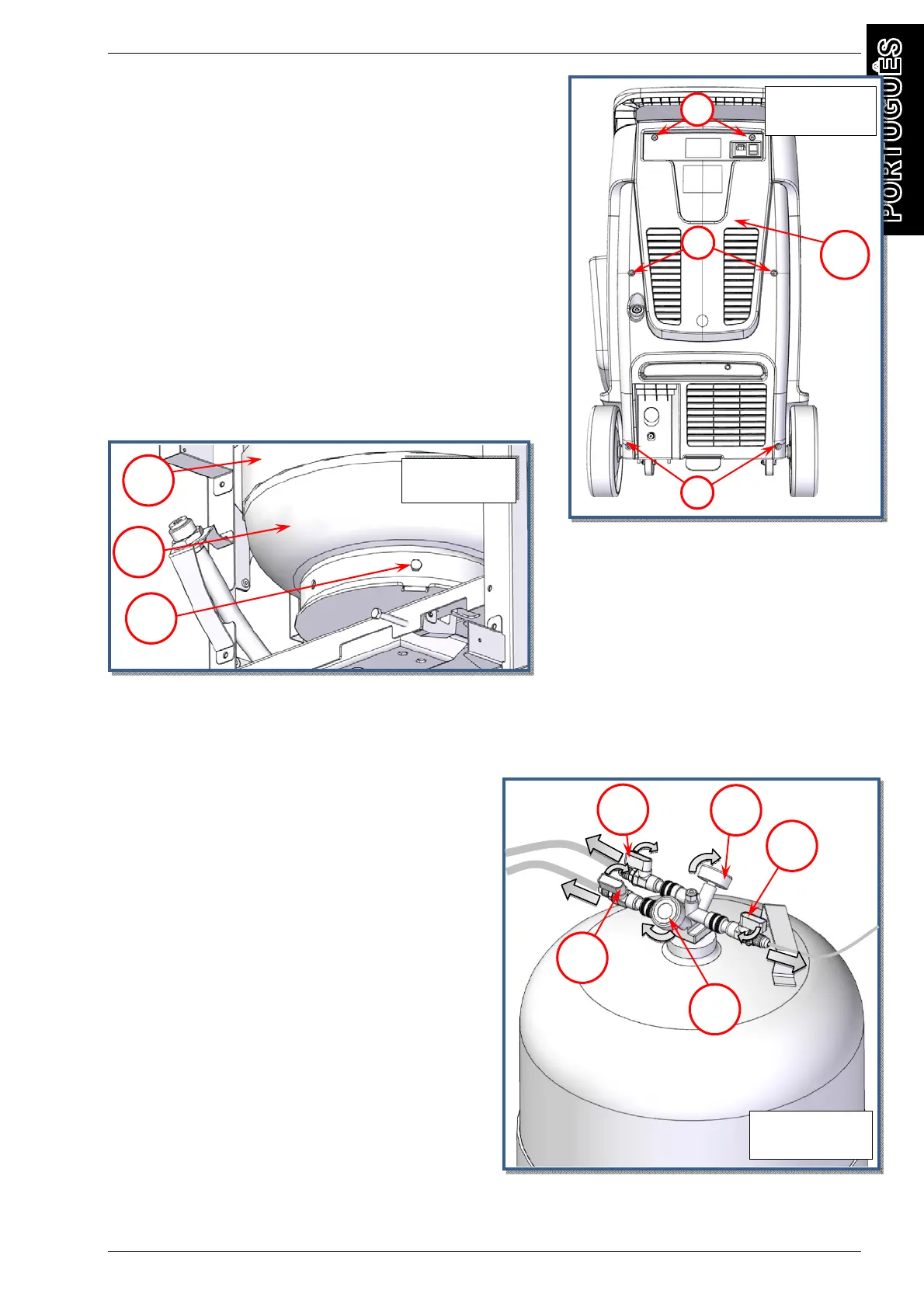 PORTUGUÊS