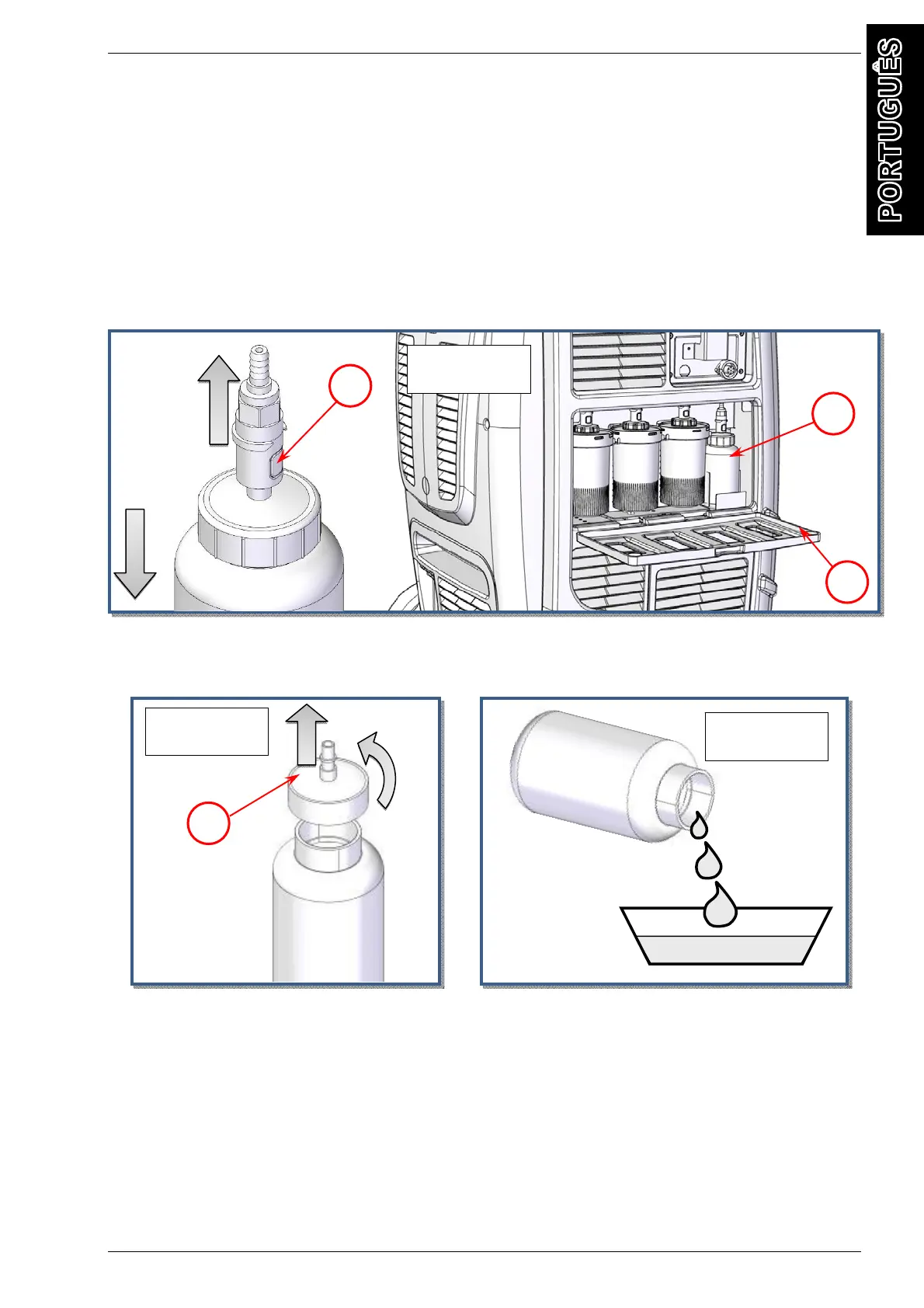 PORTUGUÊS