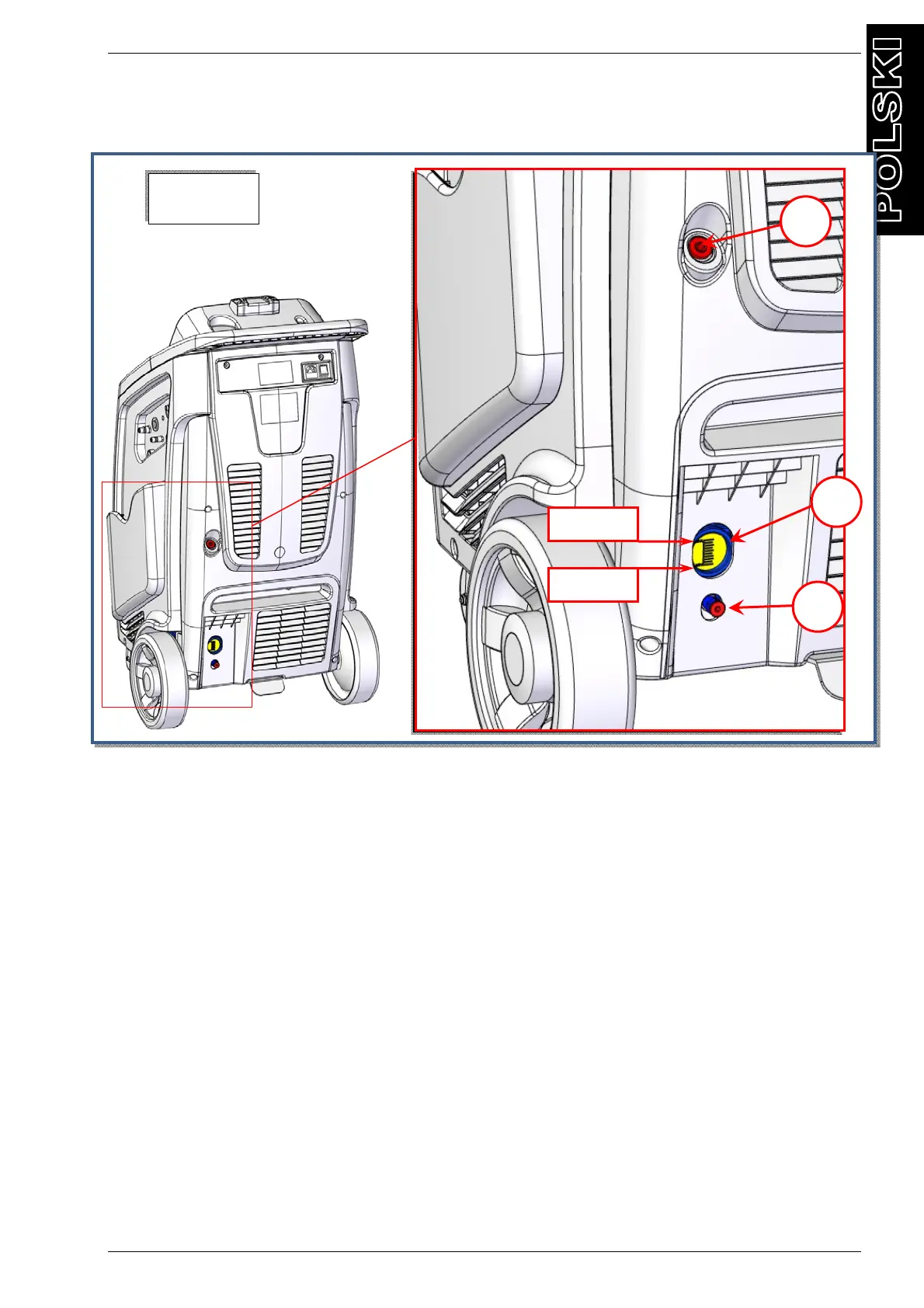 POLSKI