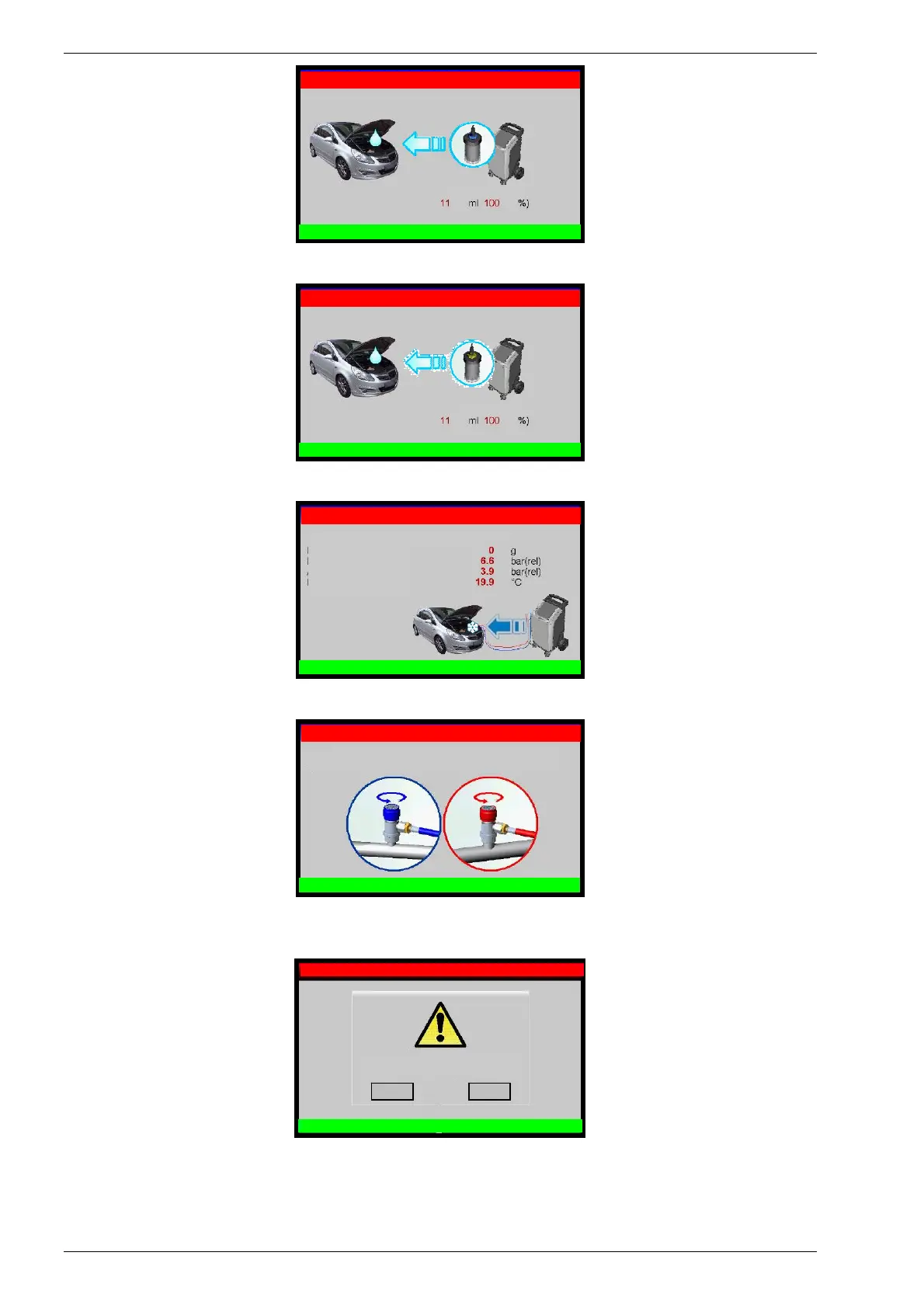 11 ml 100 %)

11 ml 100 %)

0 g
6.6 bar(rel)
3.9 bar(rel)
19.9 °C