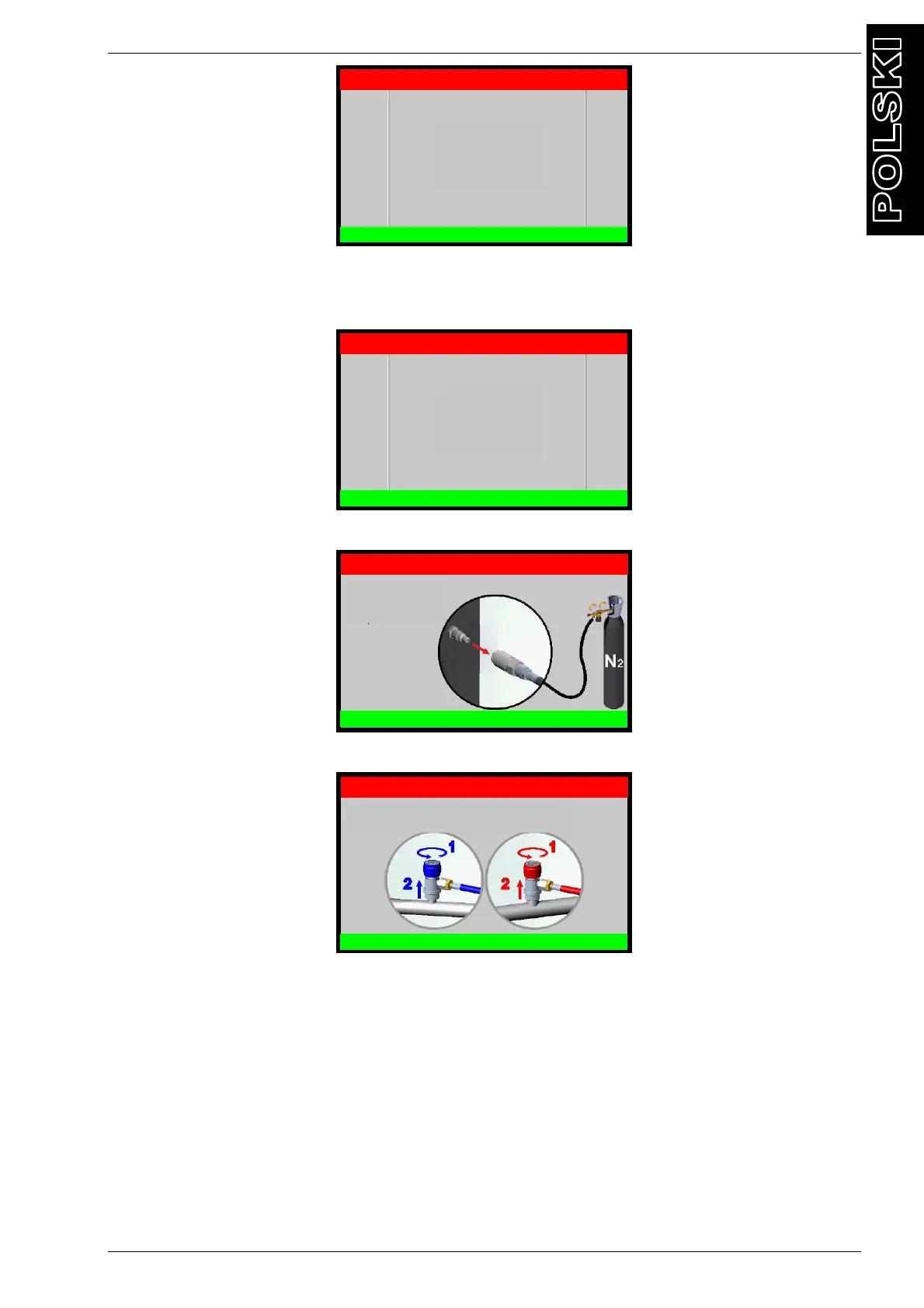 POLSKI

$N_2$

1
2

1
2