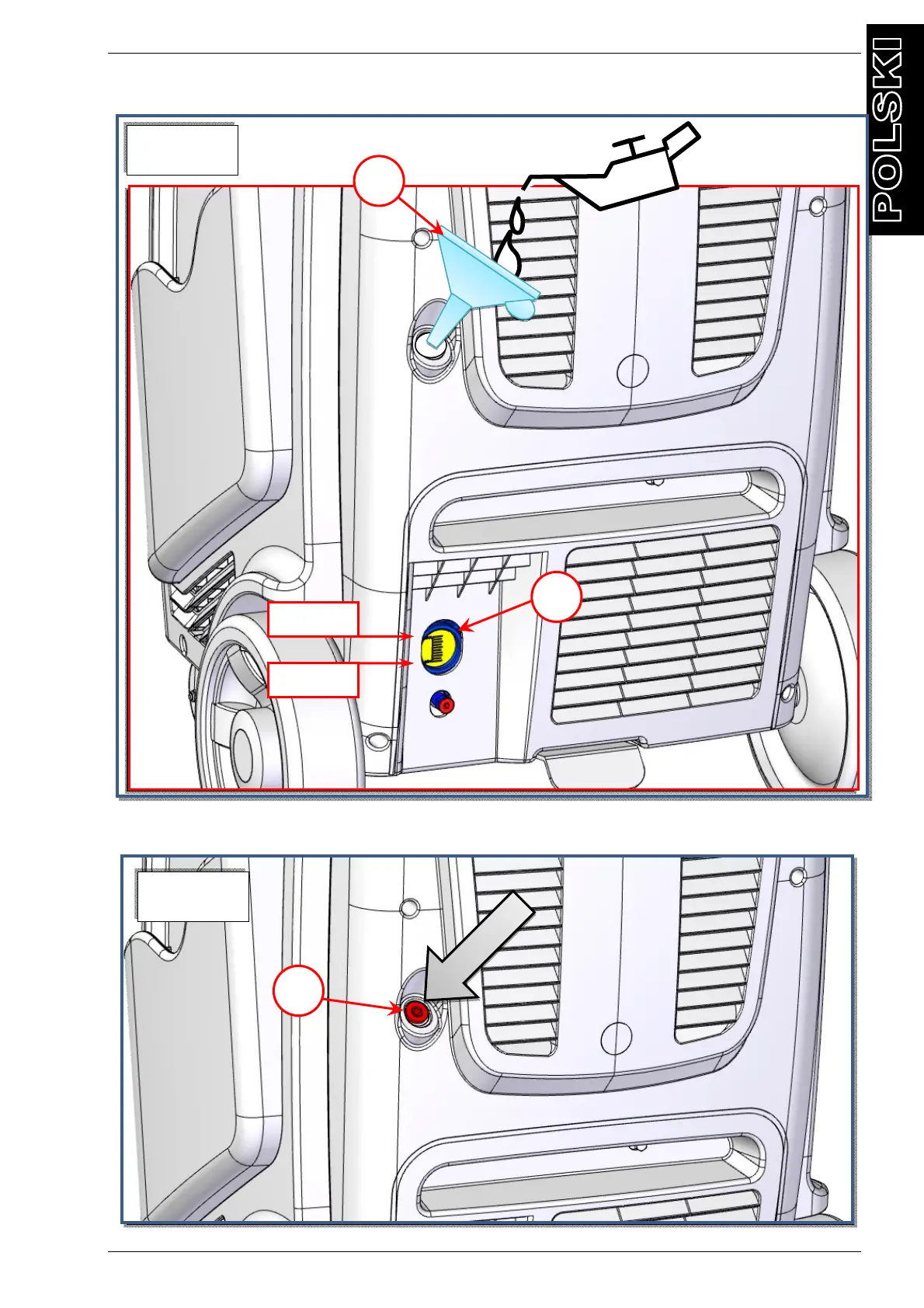 POLSKI