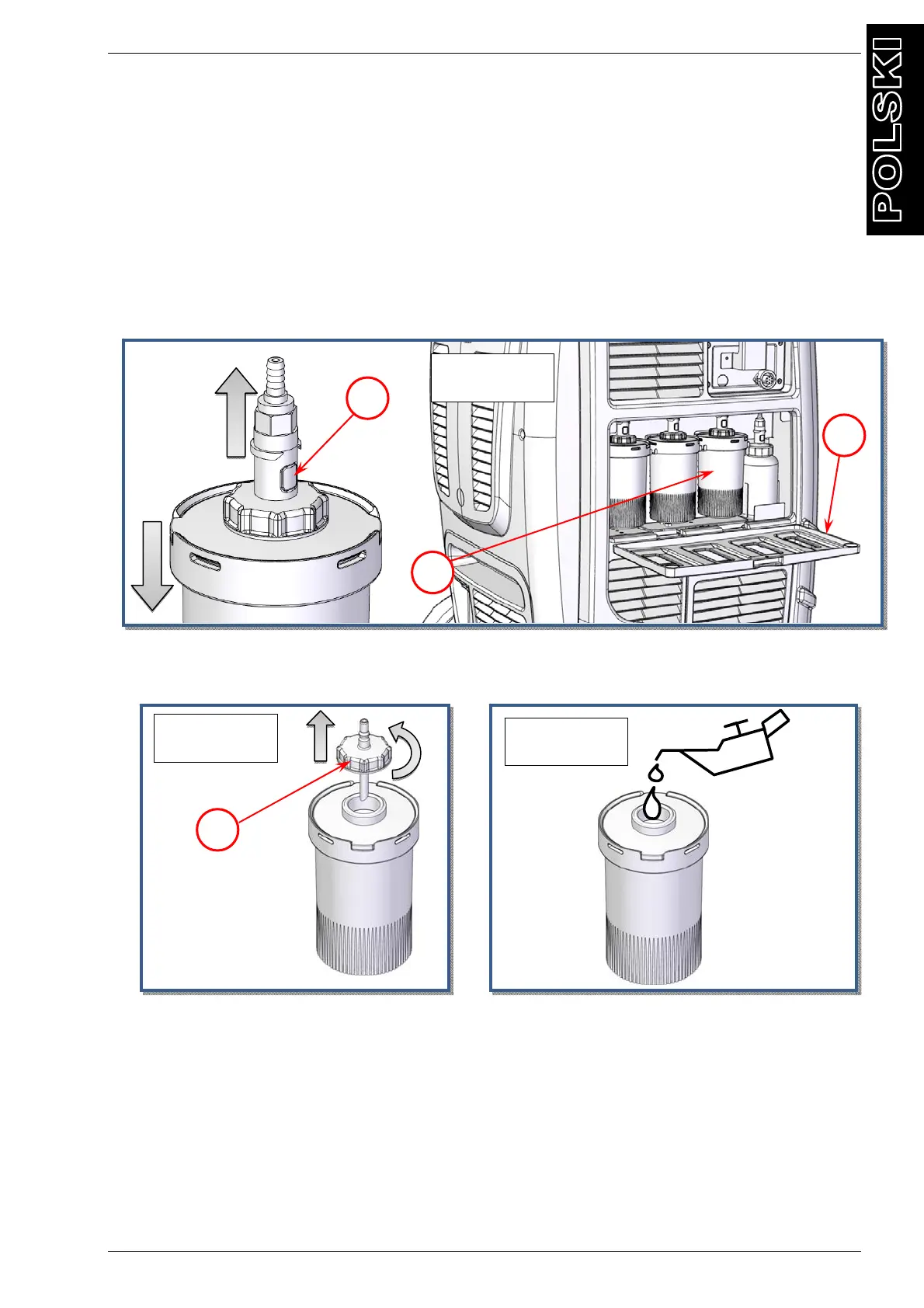 POLSKI