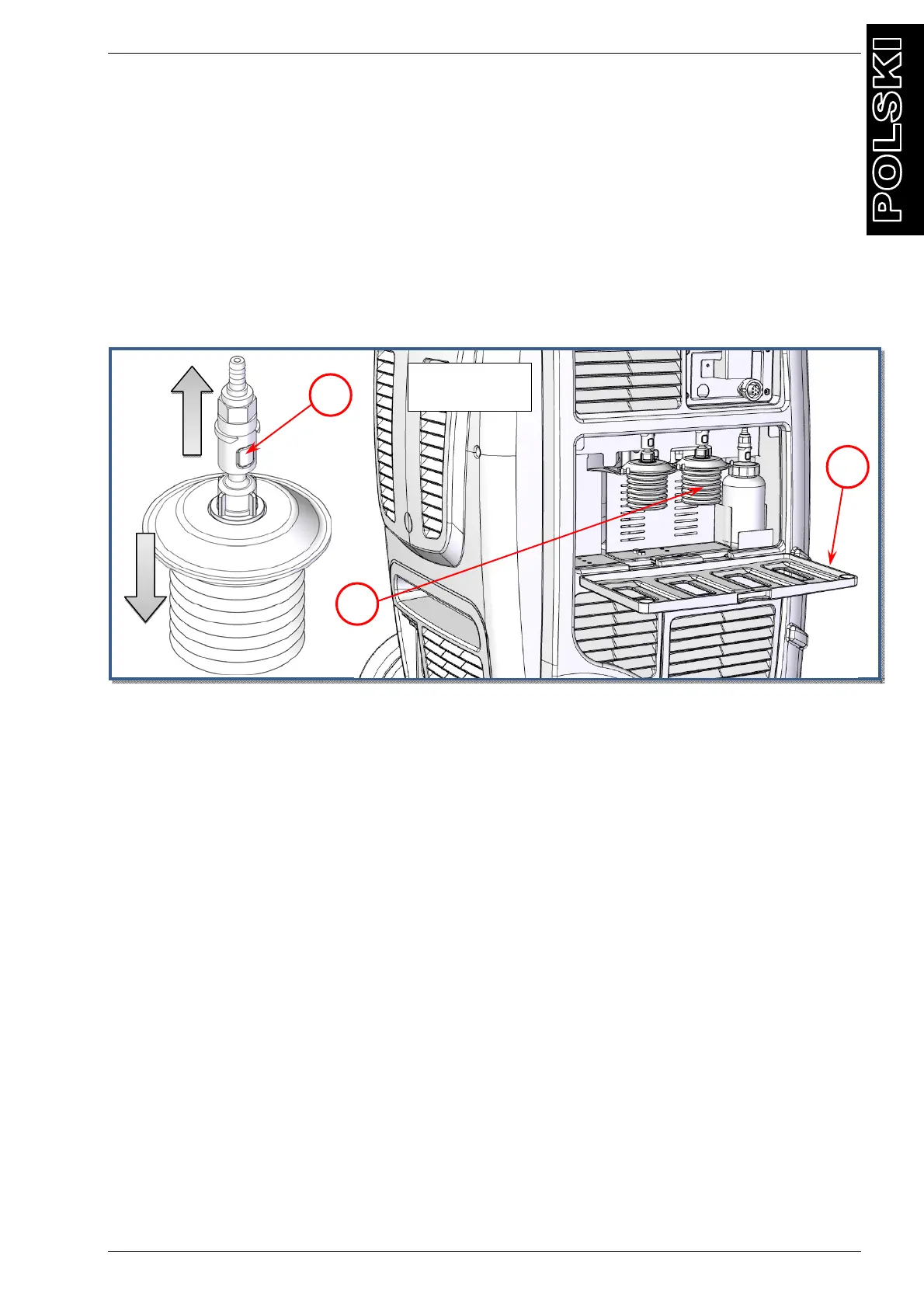 POLSKI