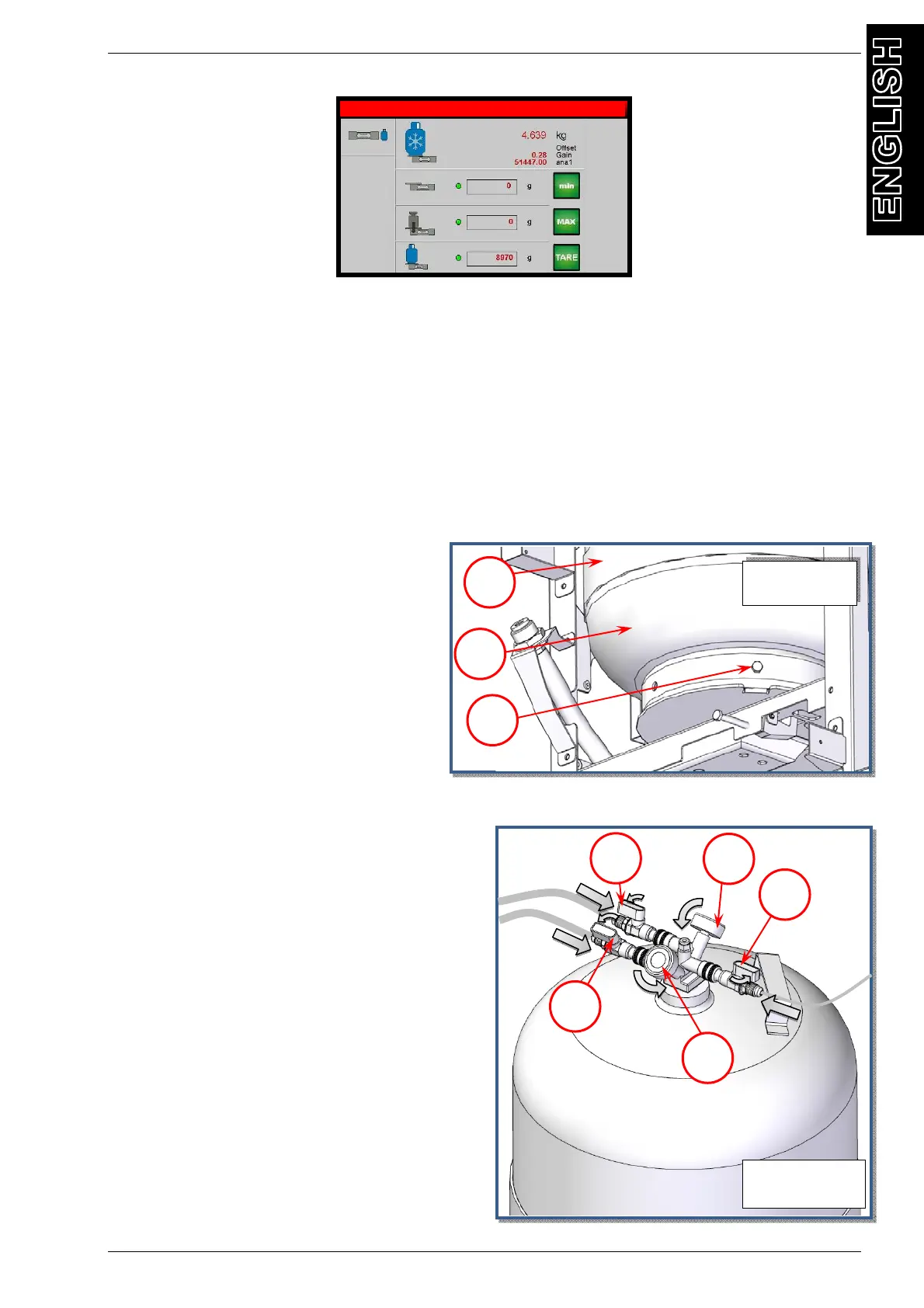 ENGLISH

4.639 kg
0.28 Offset
51447.00 Gain
ana1

0 g min
0 g MAX
8970 g TARE