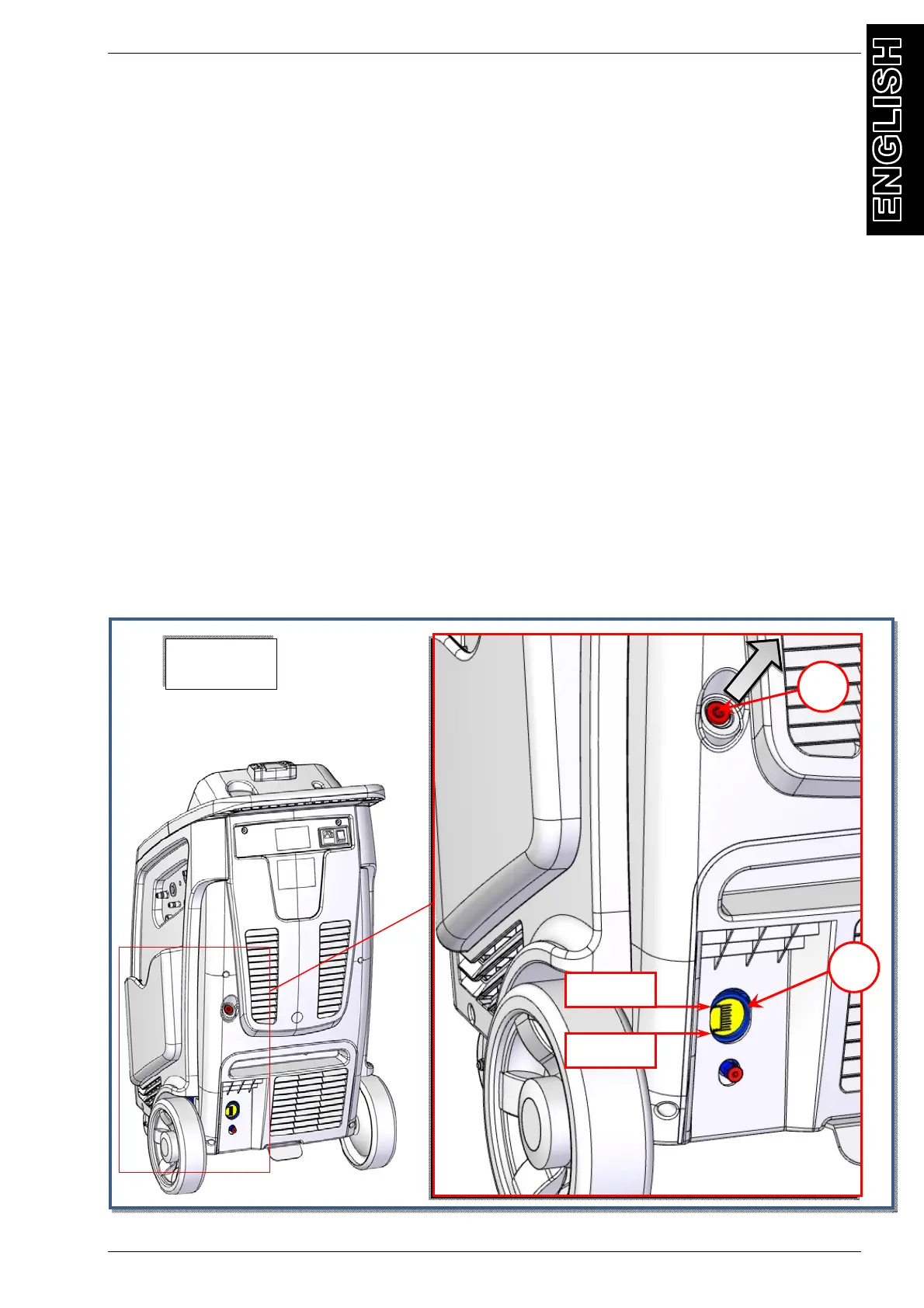 ENGLISH