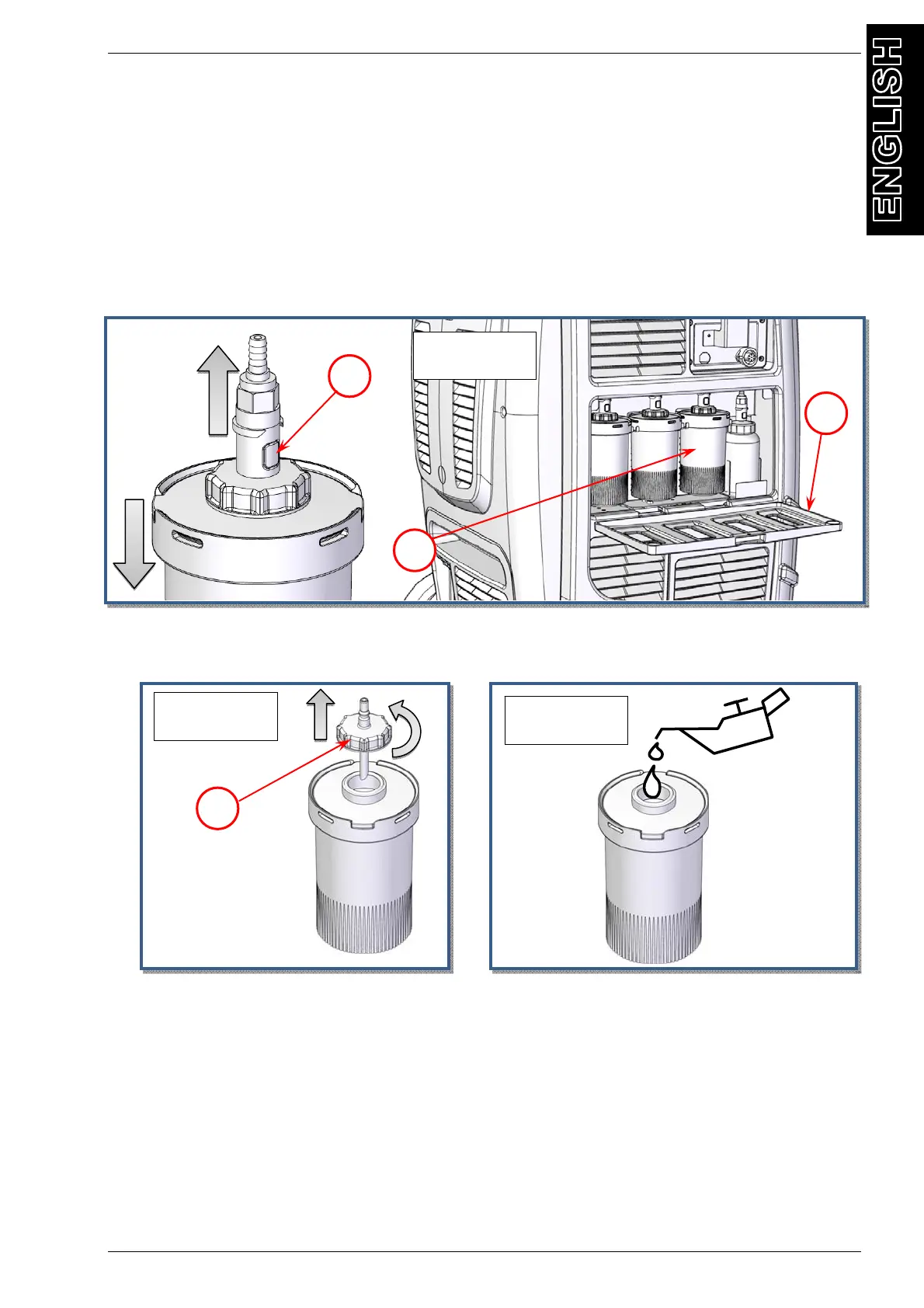 ENGLISH