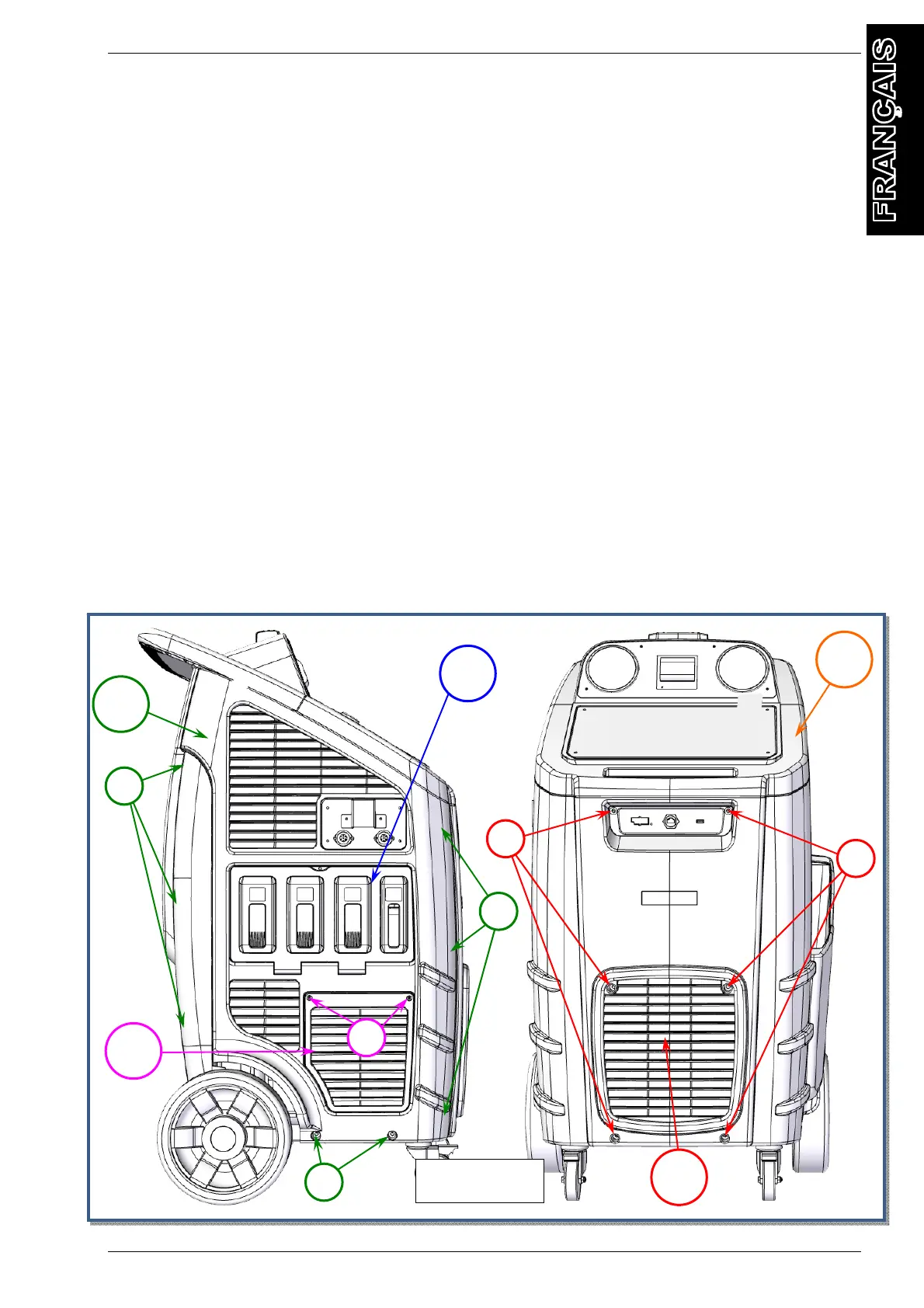 FRANÇAIS