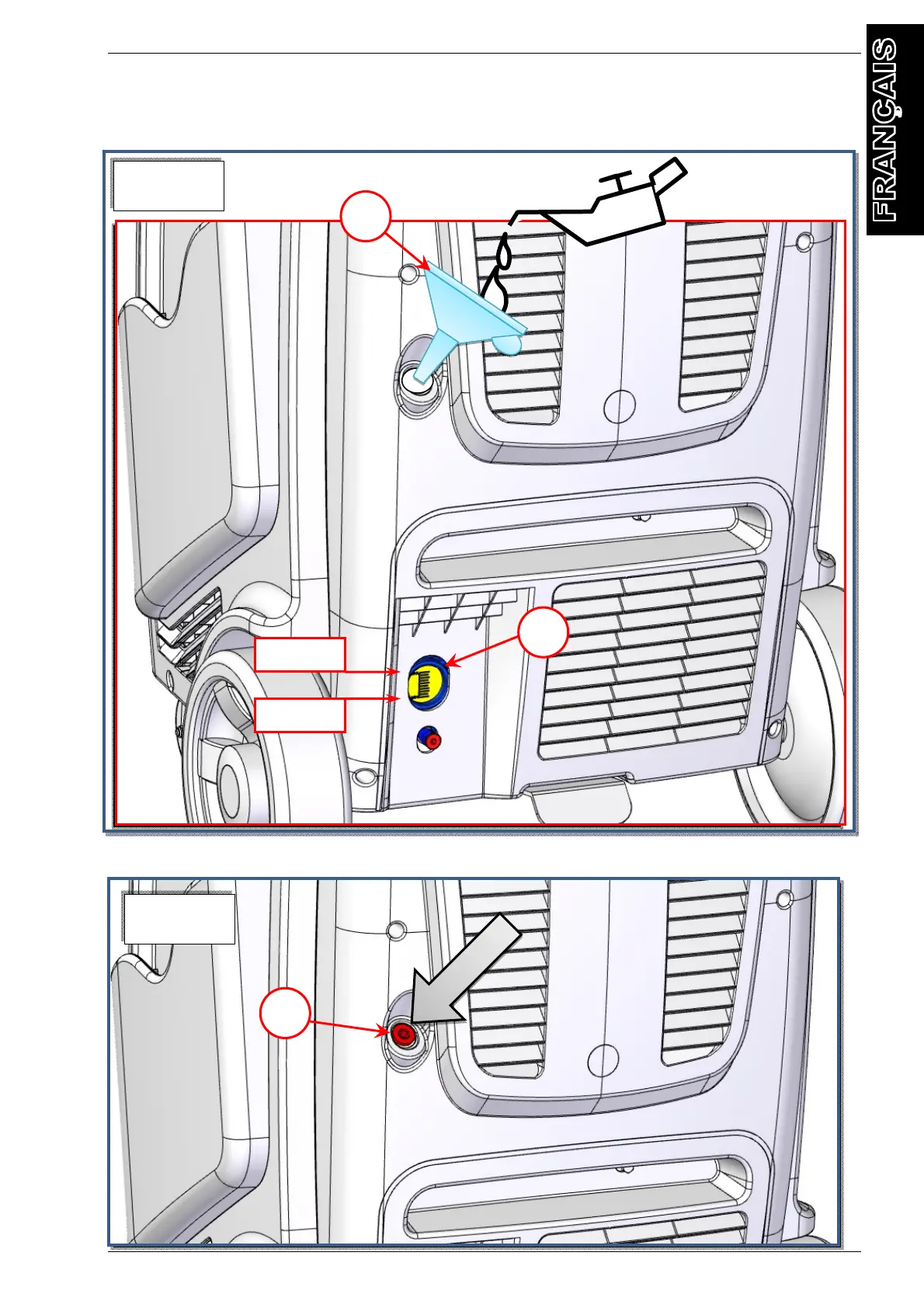 FRANÇAIS