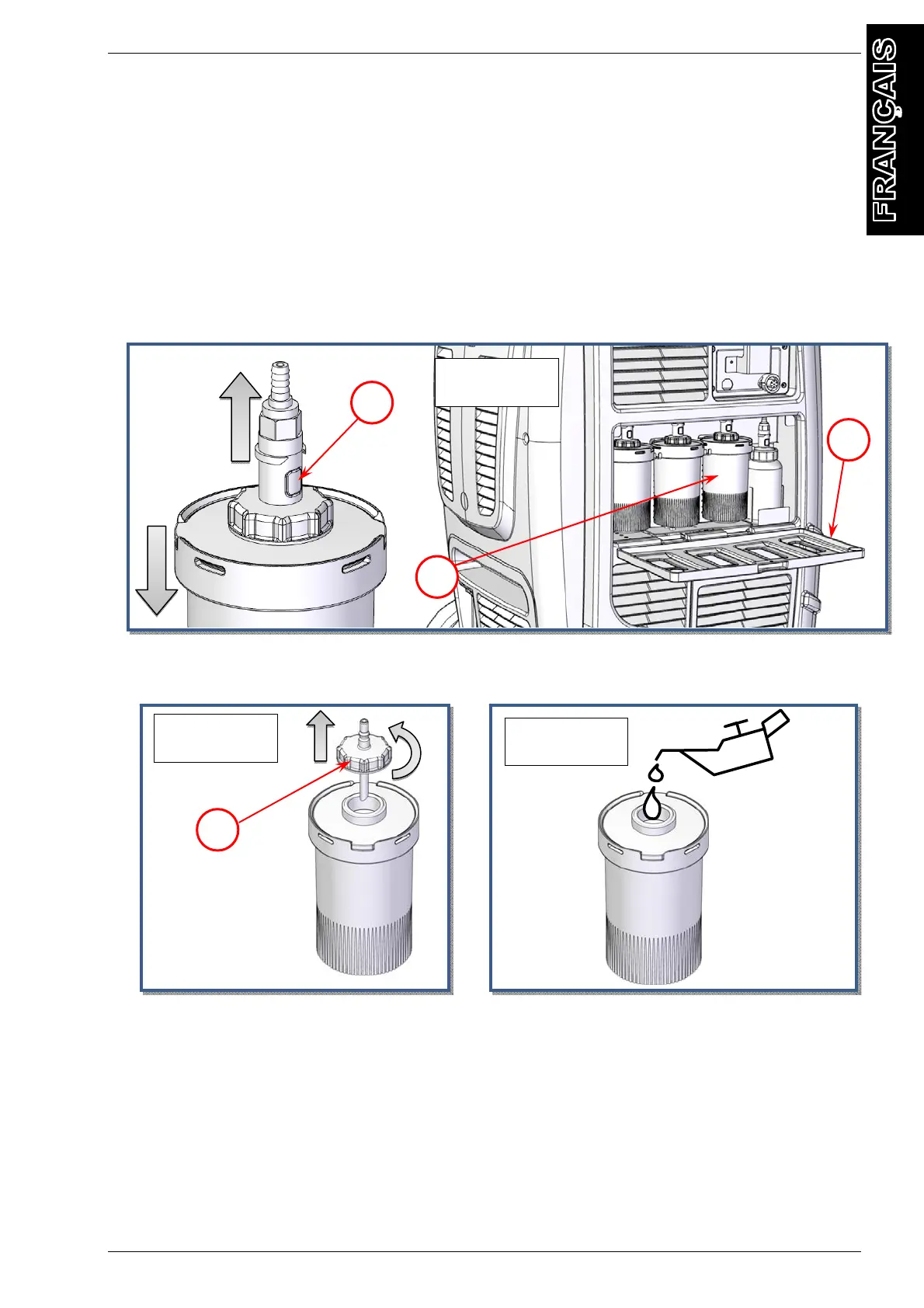 FRANÇAIS