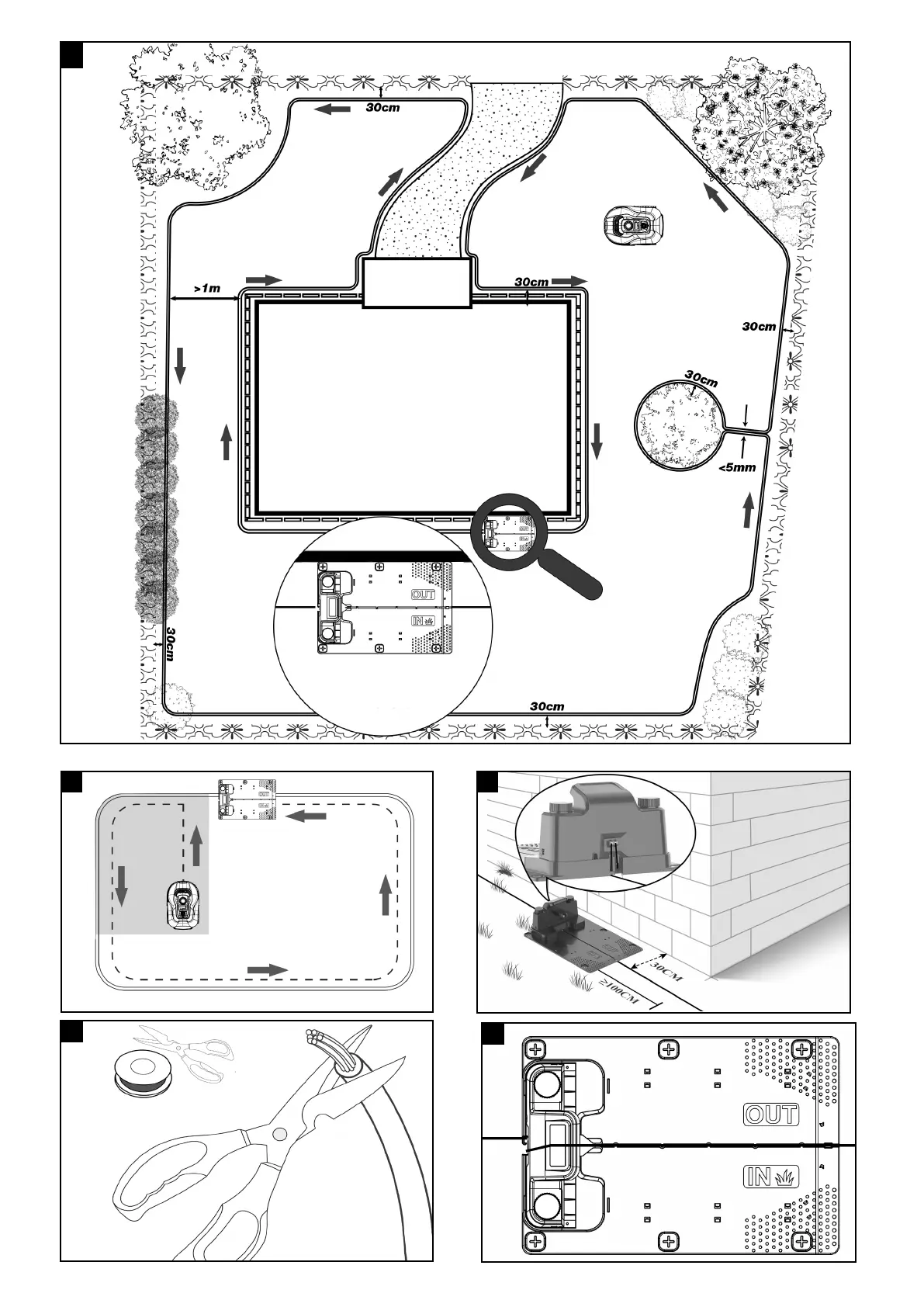 30cm

>1m

30cm

30cm

30cm

<5mm

OUT

IN

30cm

30cm

OUT
IN

30CM
≥100CM

OUT

IN