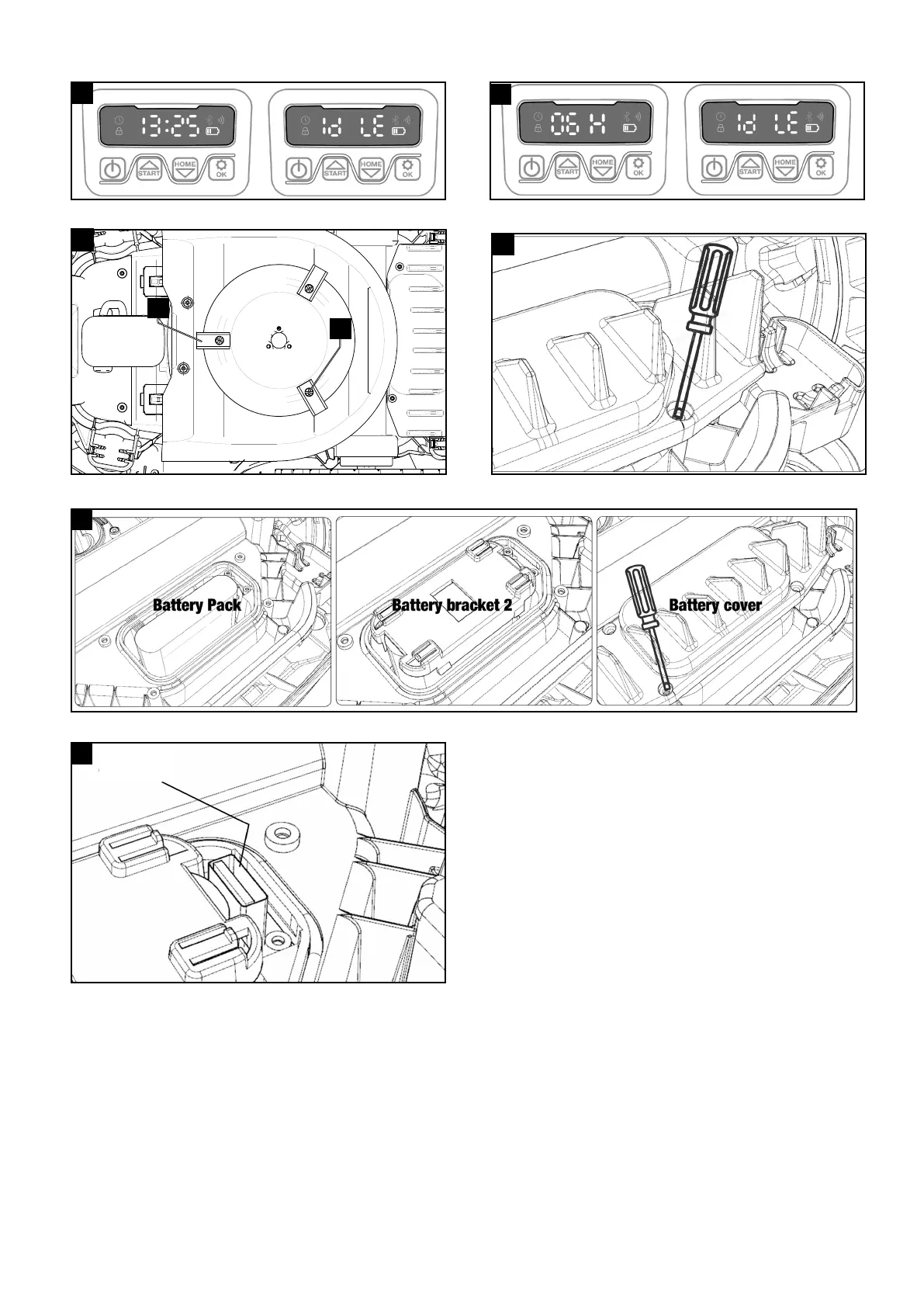 13:25
START
HOME
OK

Id LE
START
HOME
OK

06 H
START
HOME
OK

Id LE
START
HOME
OK

Battery Pack

Battery bracket 2

Battery cover