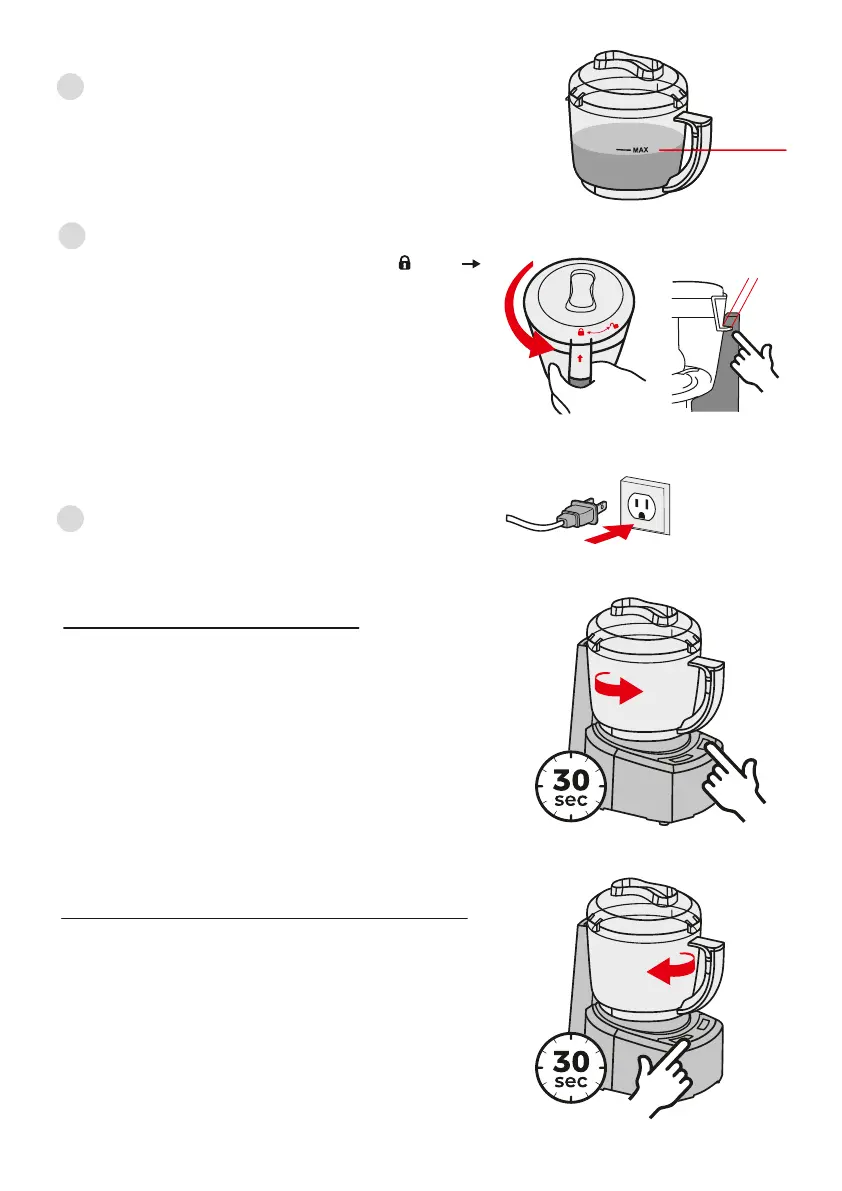 MAX

30
sec

30
sec