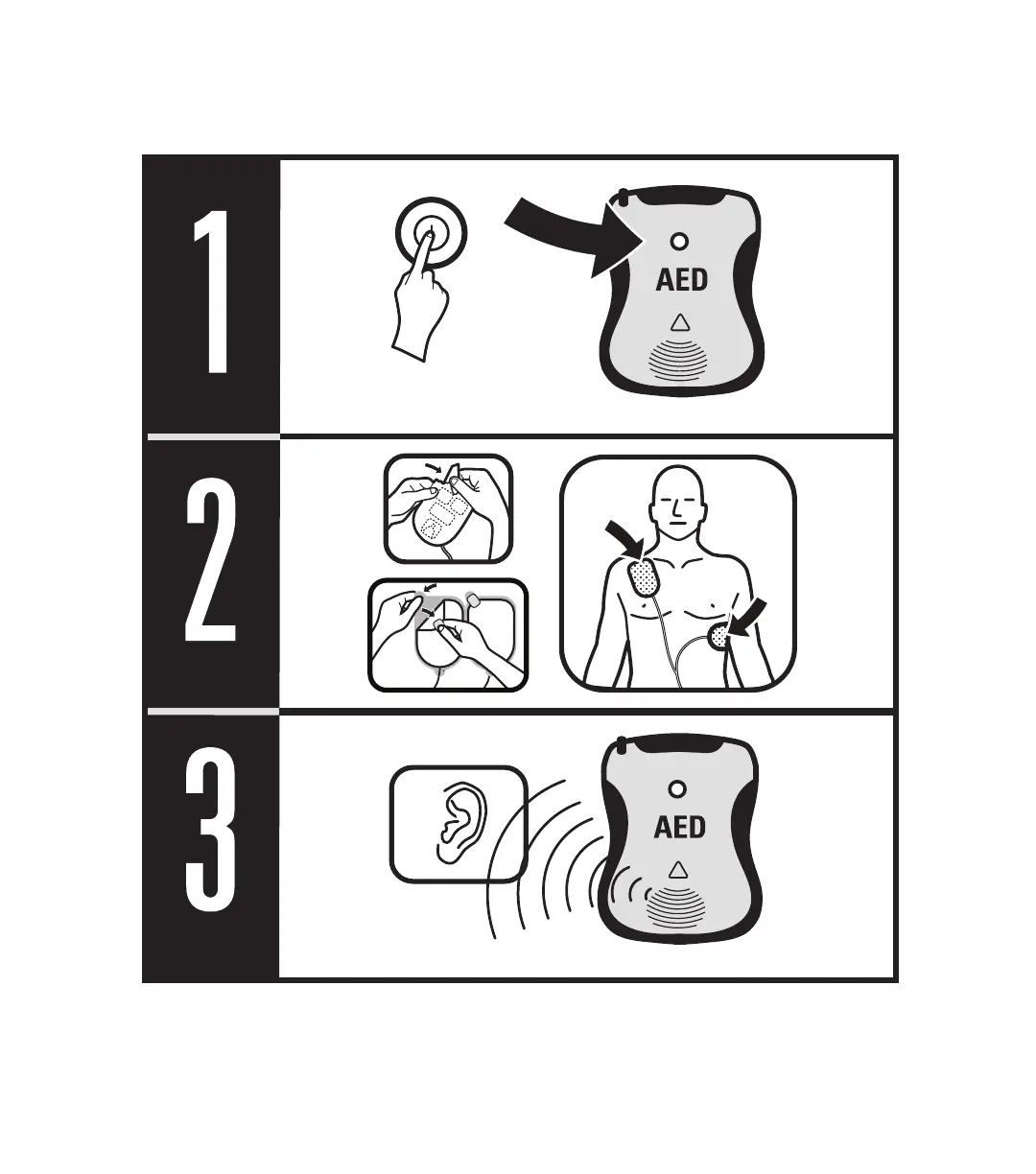 1

AED

2

3

AED