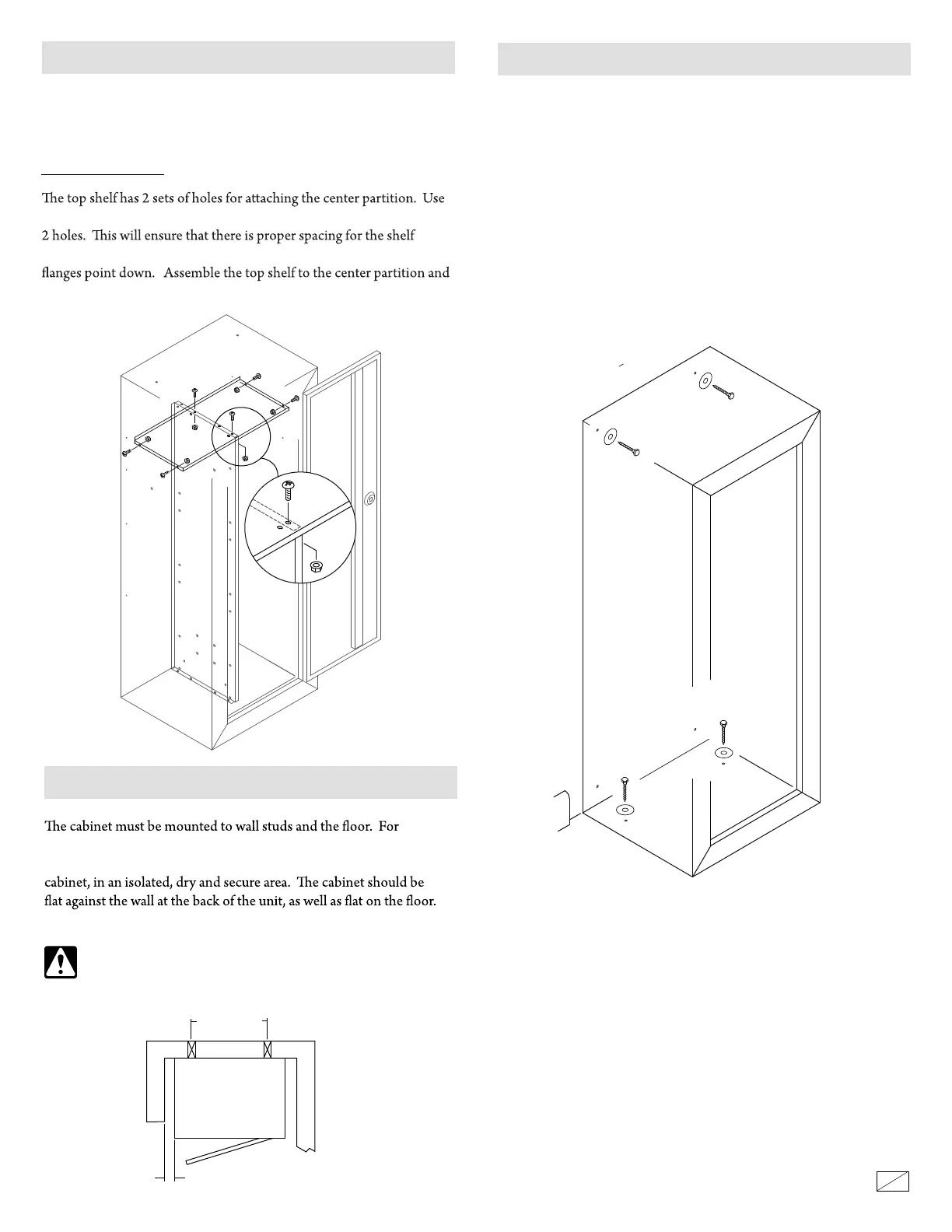 The top shelf has 2 sets of holes for attaching the center partition. Use

2 holes. This will ensure that there is proper spacing for the shelf

flanges point down. Assemble the top shelf to the center partition and

The cabinet must be mounted to wall studs and the floor. For

cabinet, in an isolated, dry and secure area. The cabinet should be flat against the wall at the back of the unit, as well as flat on the floor.