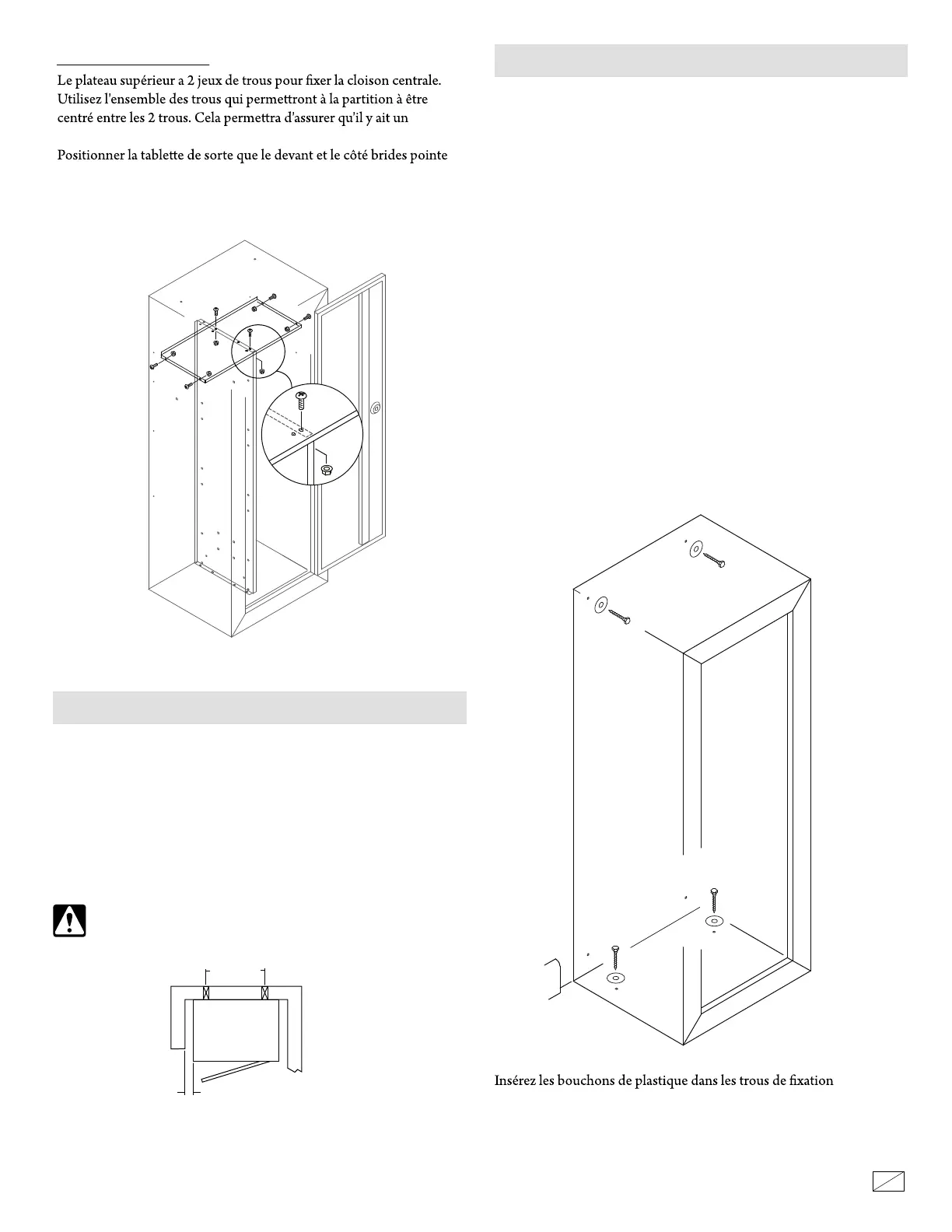 Le plateau supérieur a 2 jeux de trous pour fixer la cloison centrale. Utilisez l'ensemble des trous qui permettront à la partition à être centré entre les 2 trous. Cela permettra d'assurer qu'il y ait un

Positionner la tablette de sorte que le devant et le côté brides pointe

Insérez les bouchons de plastique dans les trous de fixation