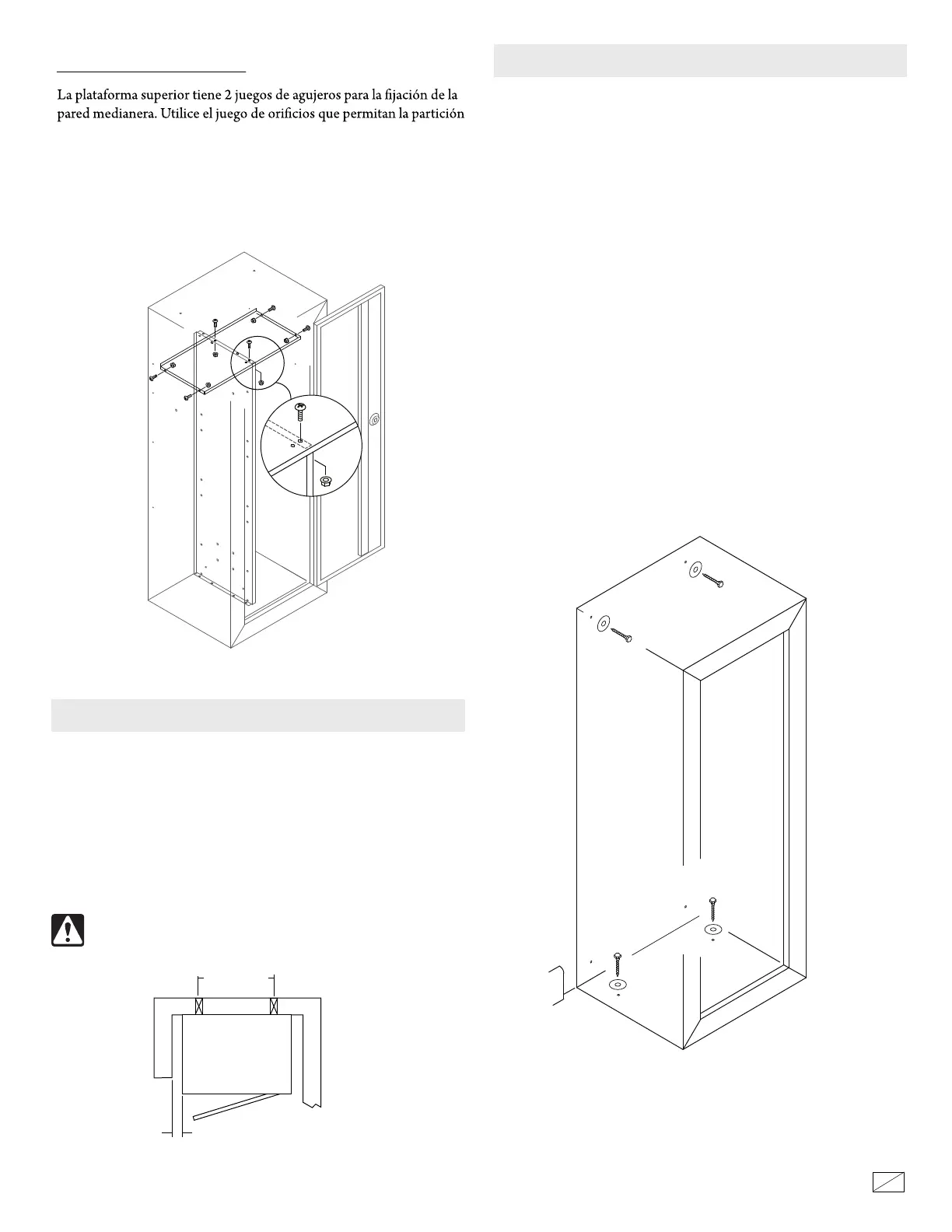 La plataforma superior tiene 2 juegos de agujeros para la fijación de la pared medianera. Utilice el juego de orificios que permitan la partición