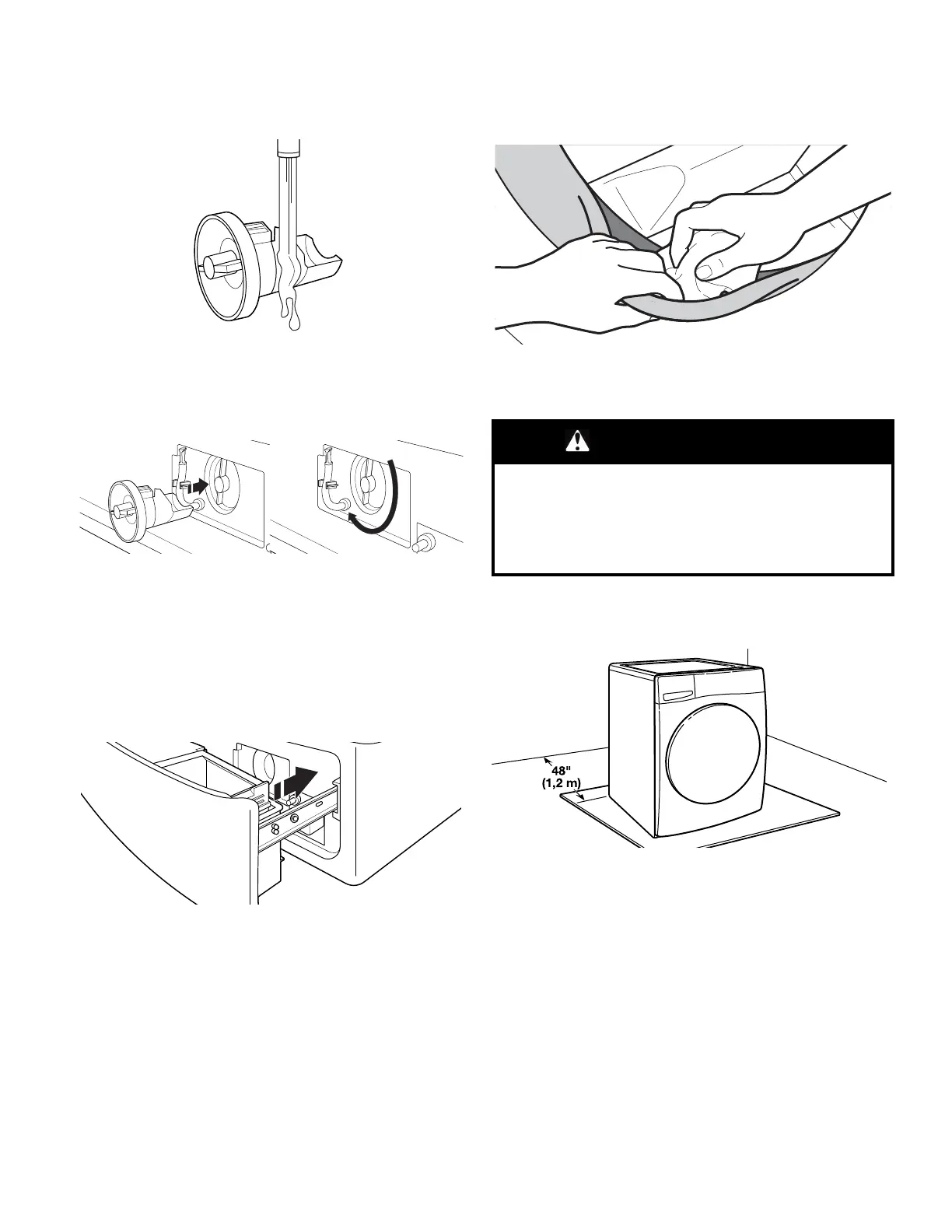 48"
(1,2 m)