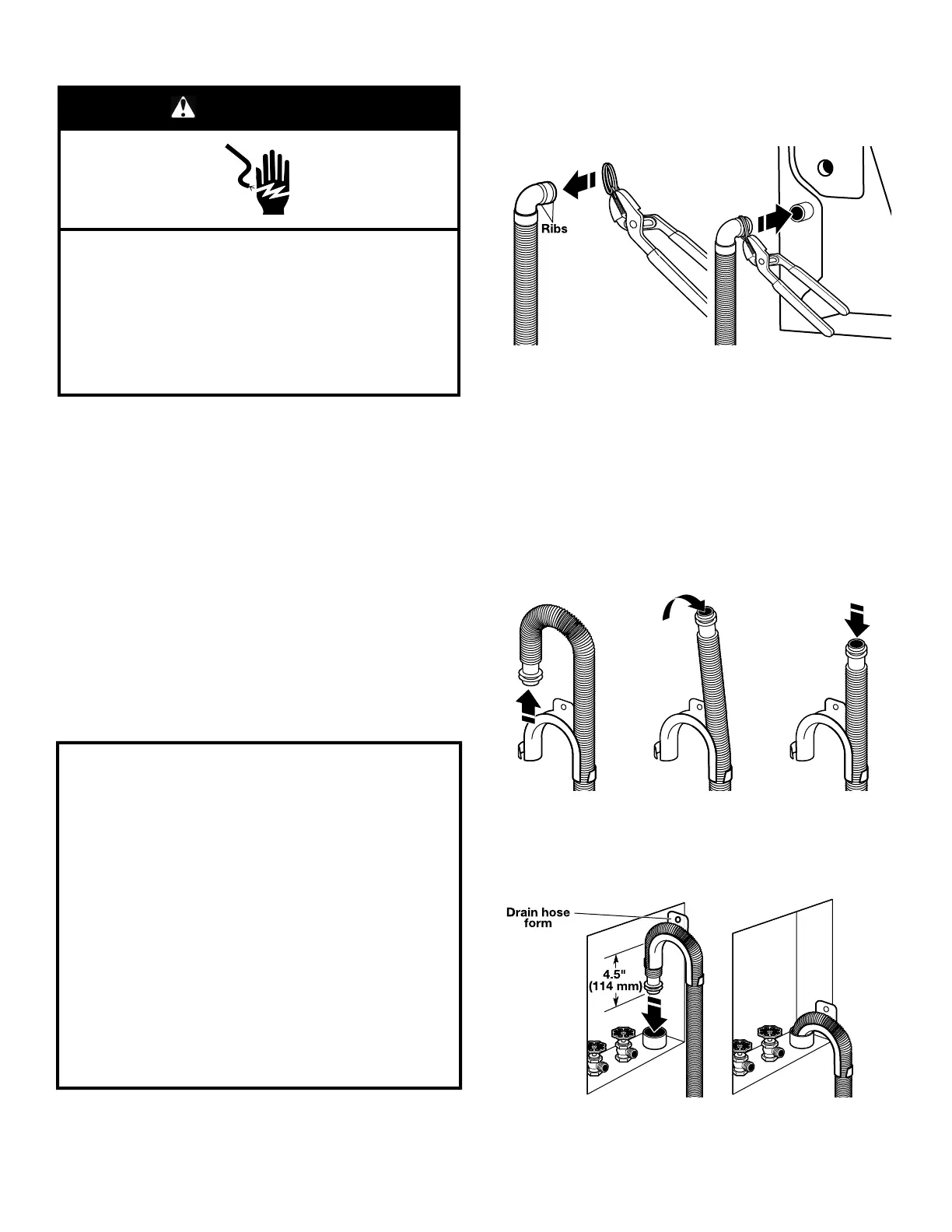 Ribs

Drain hose form

4.5" (114 mm)