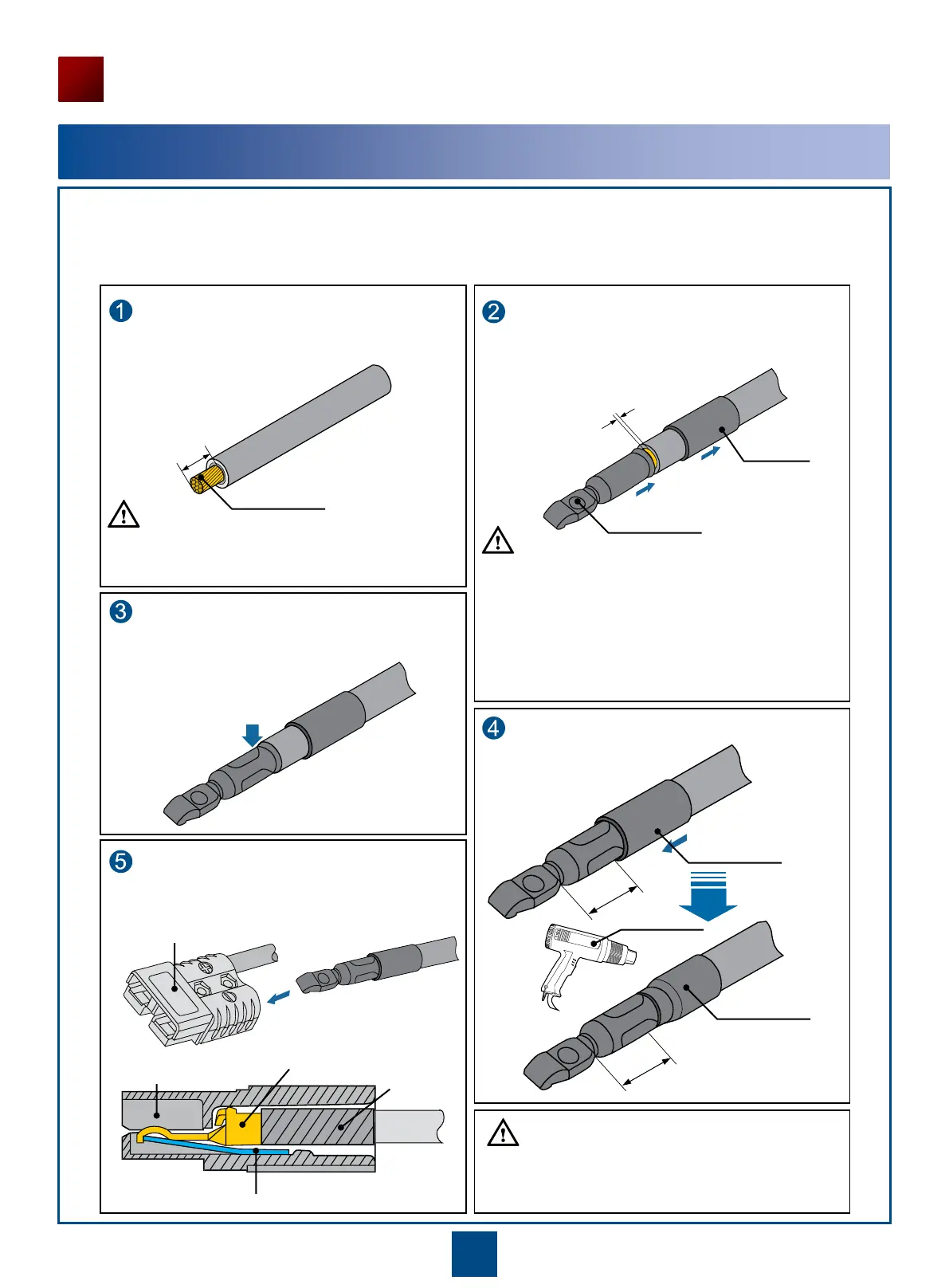 1

2

3

4

5