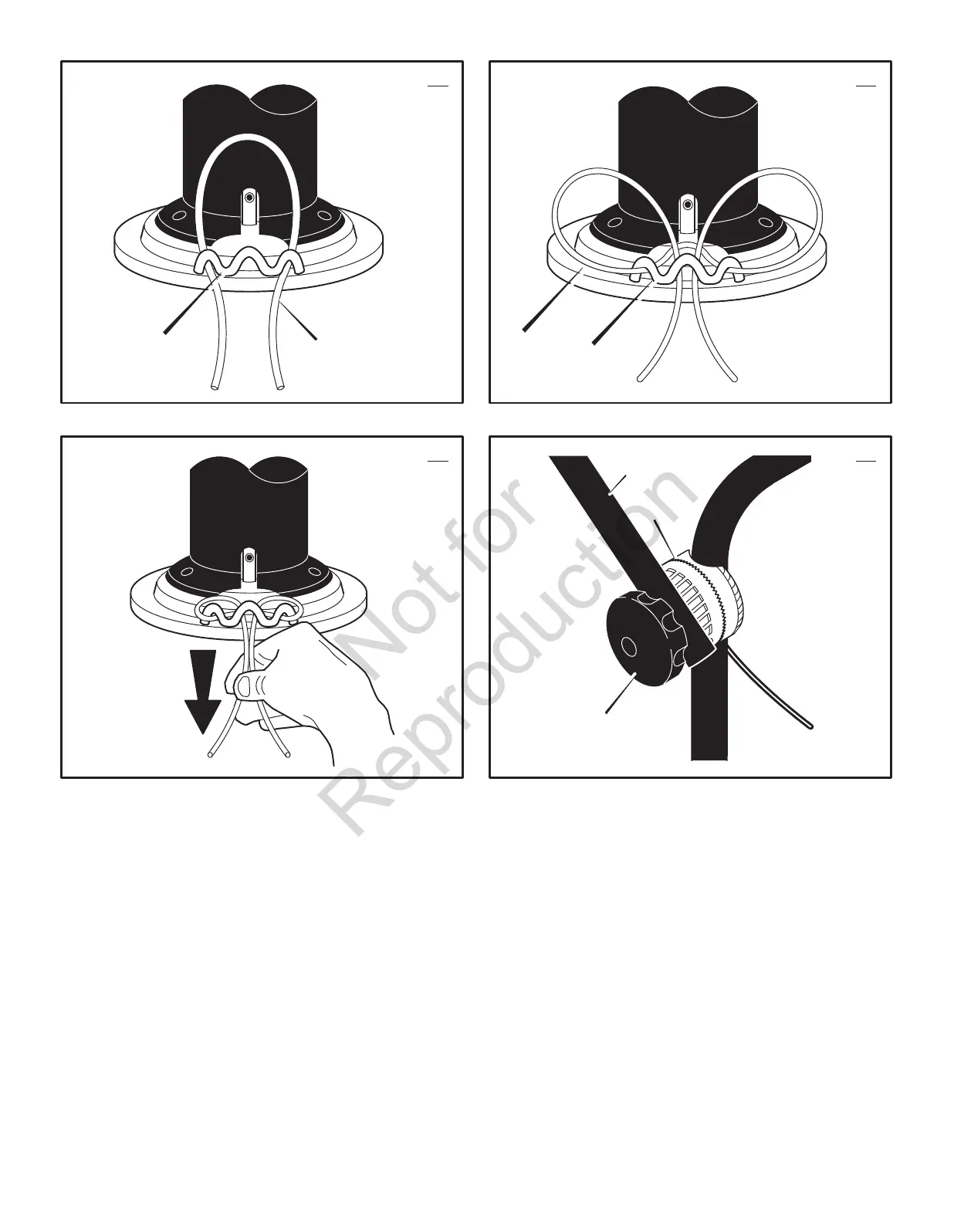 Not for Reproduction