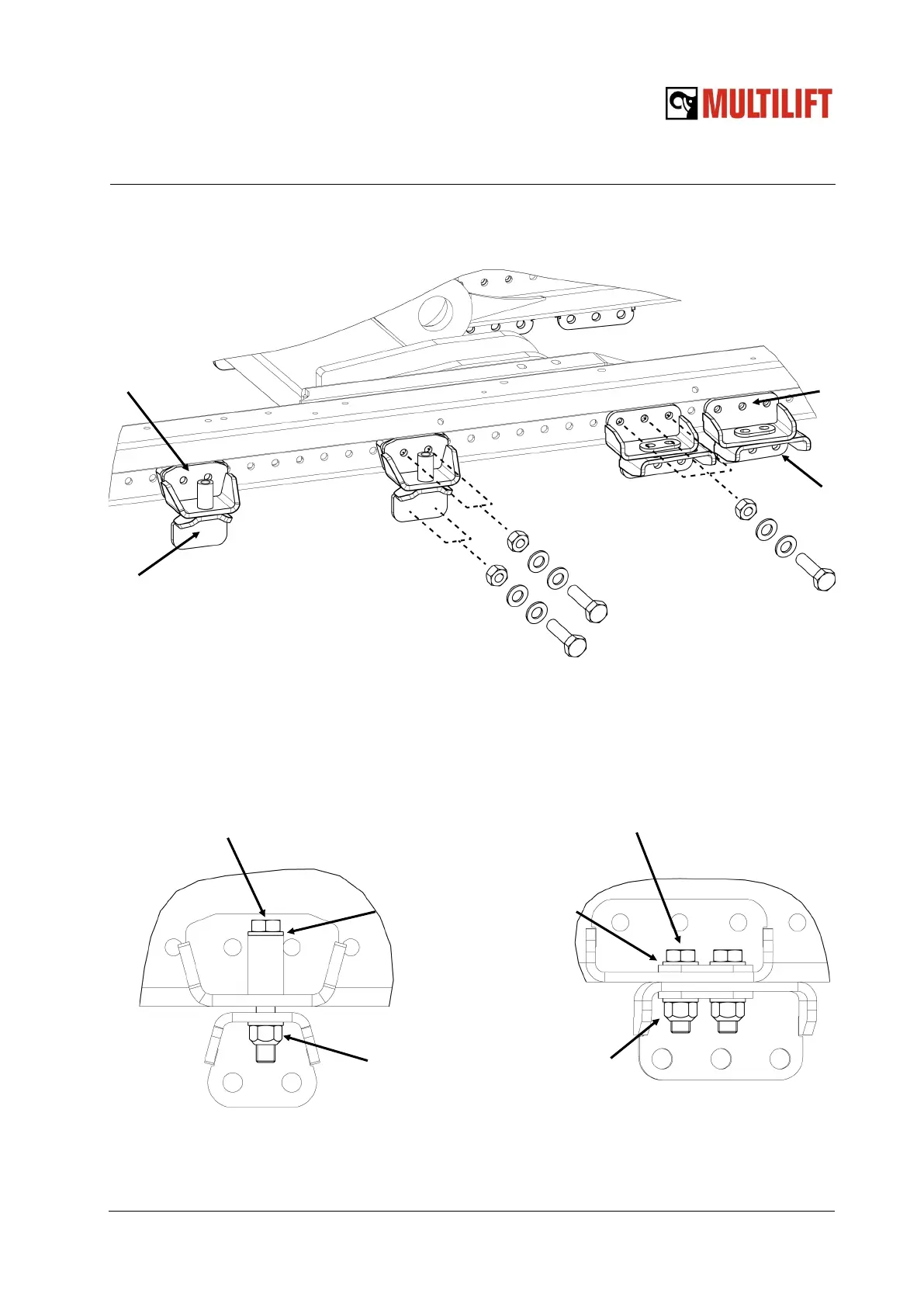 MULTILIFT