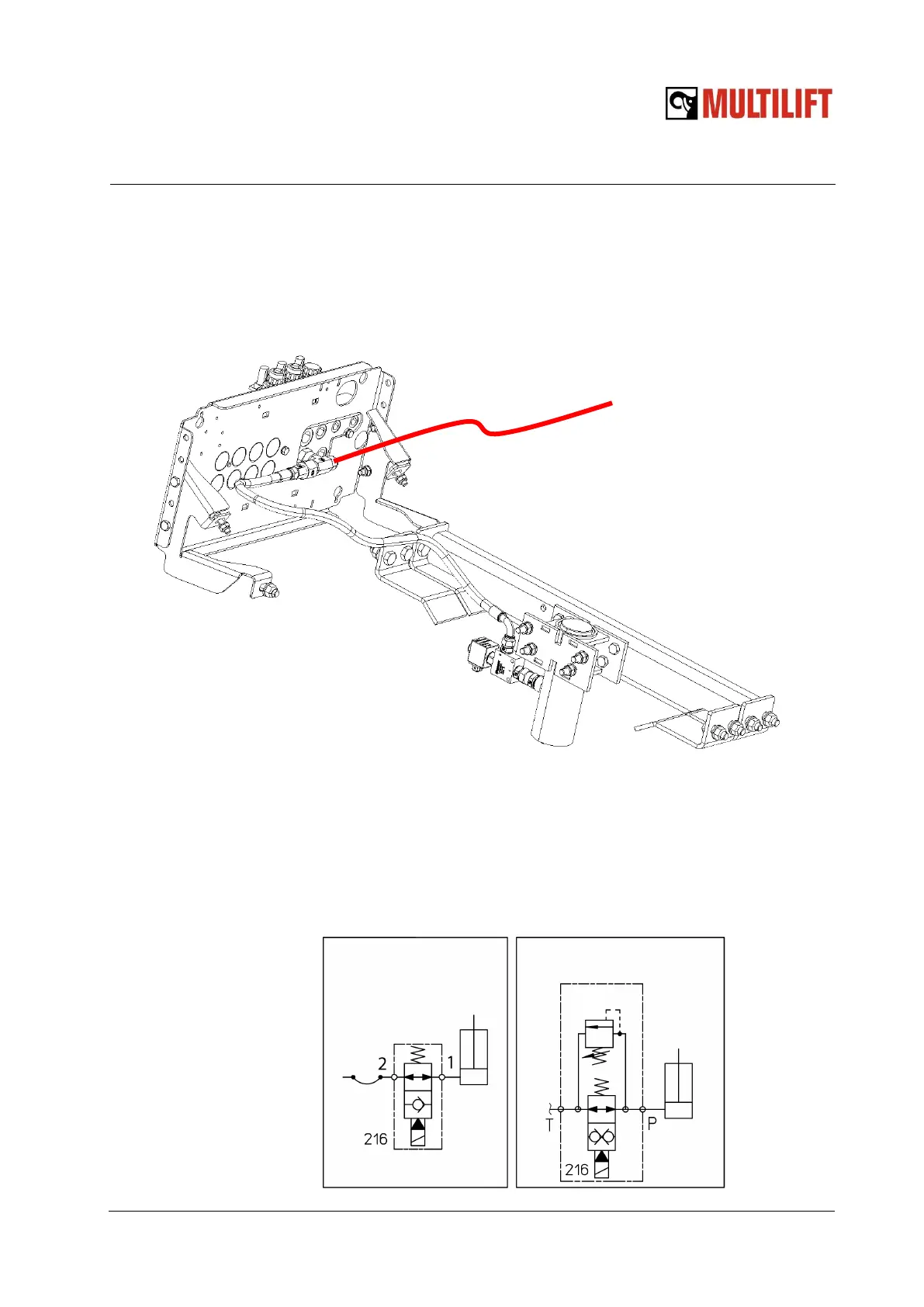 MULTILIFT

2

1

216

T

P

216