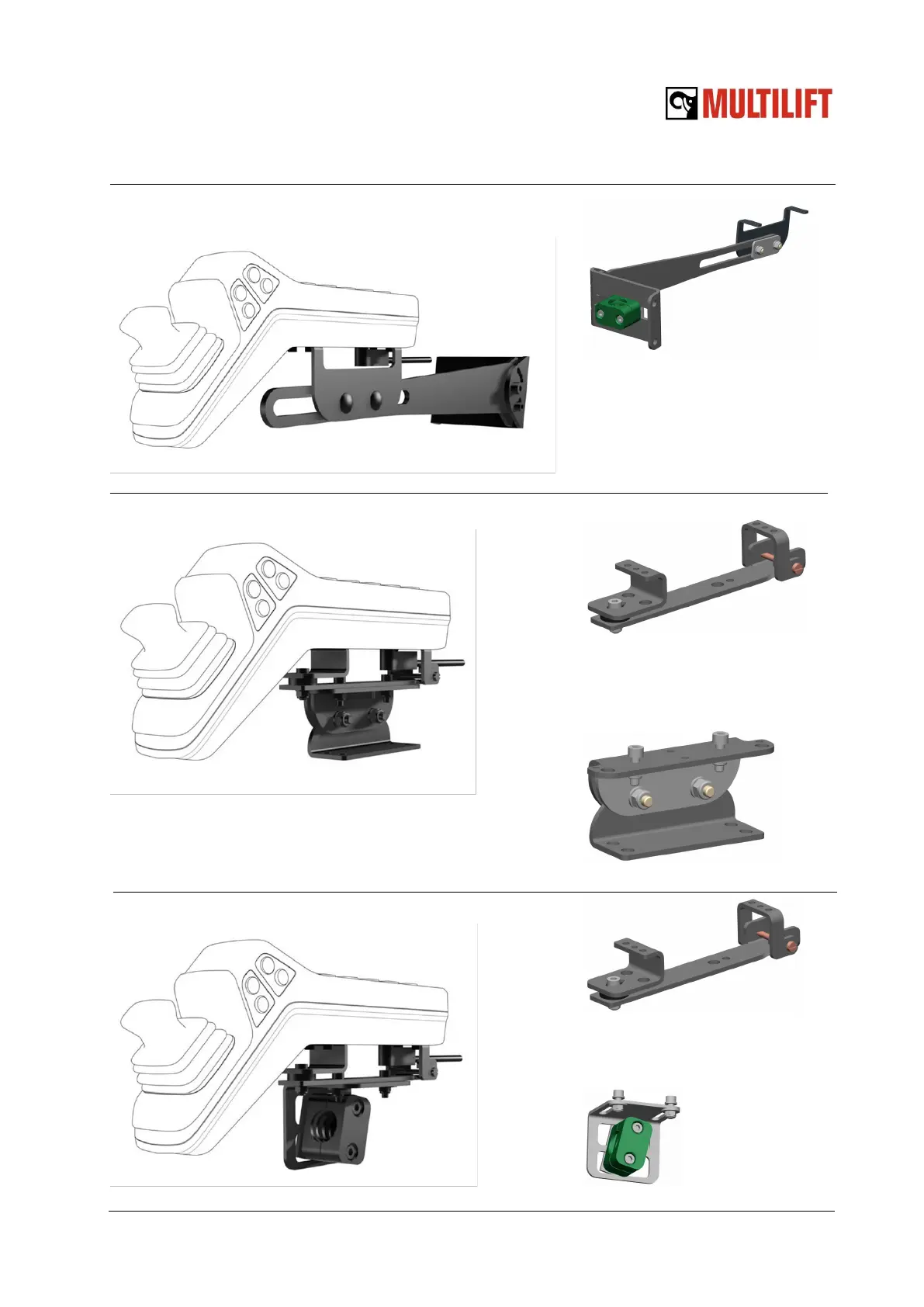 MULTILIFT