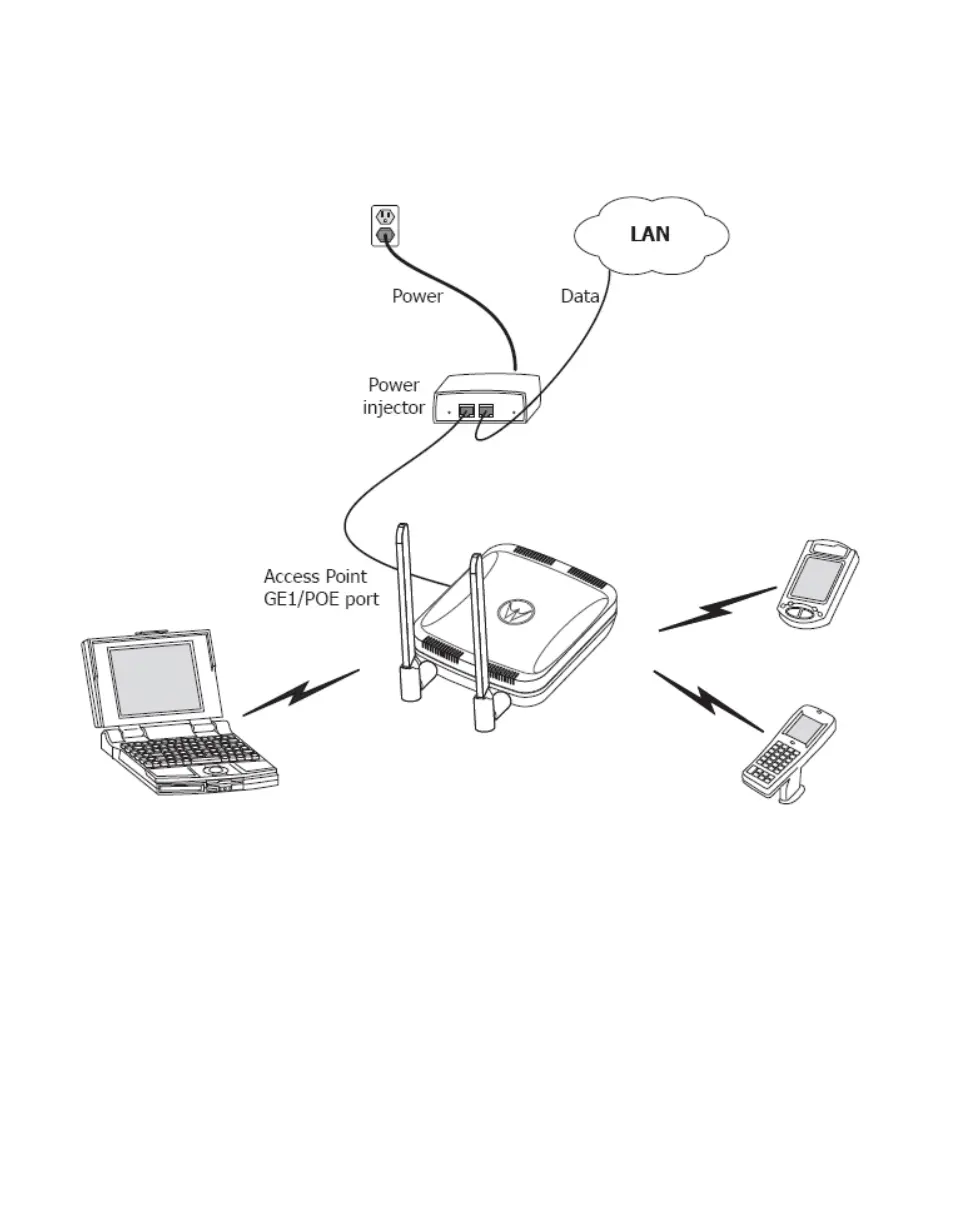 LAN

Power

Data

Power injector

Access Point GE1/POE port