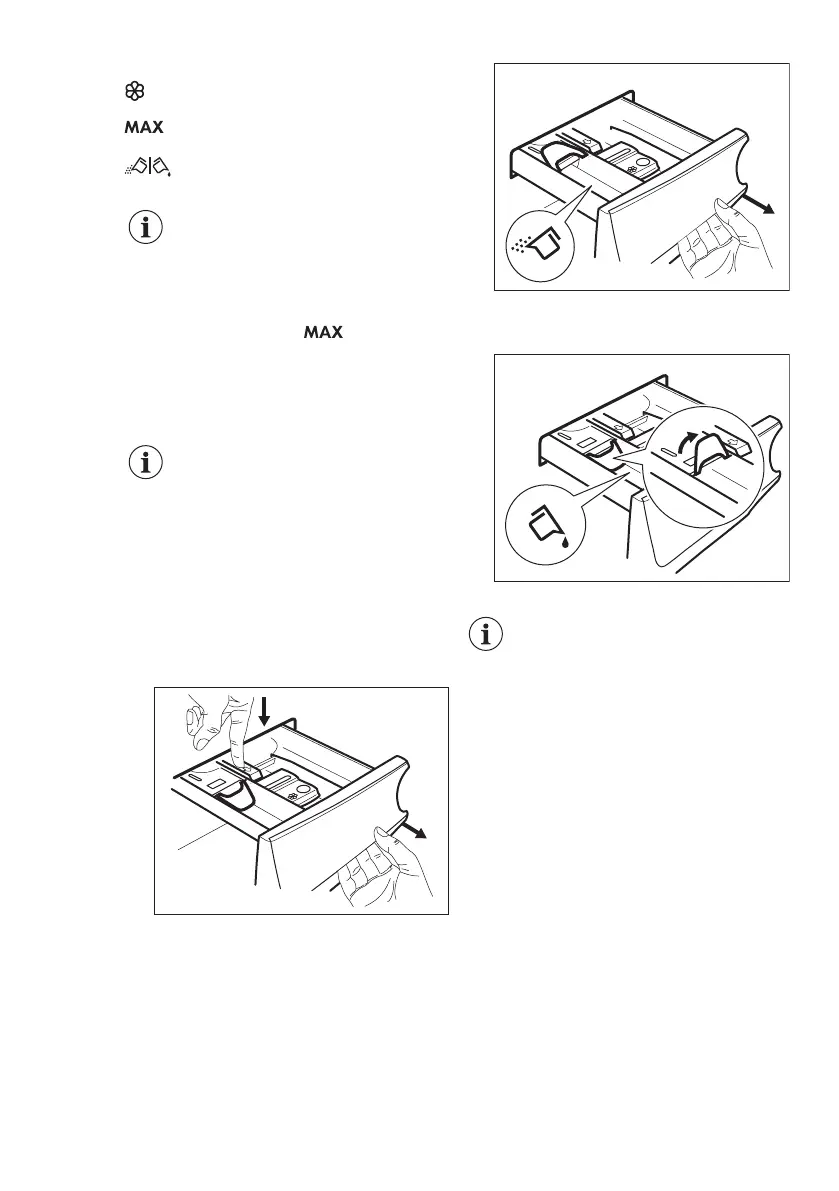 MAX

MAX