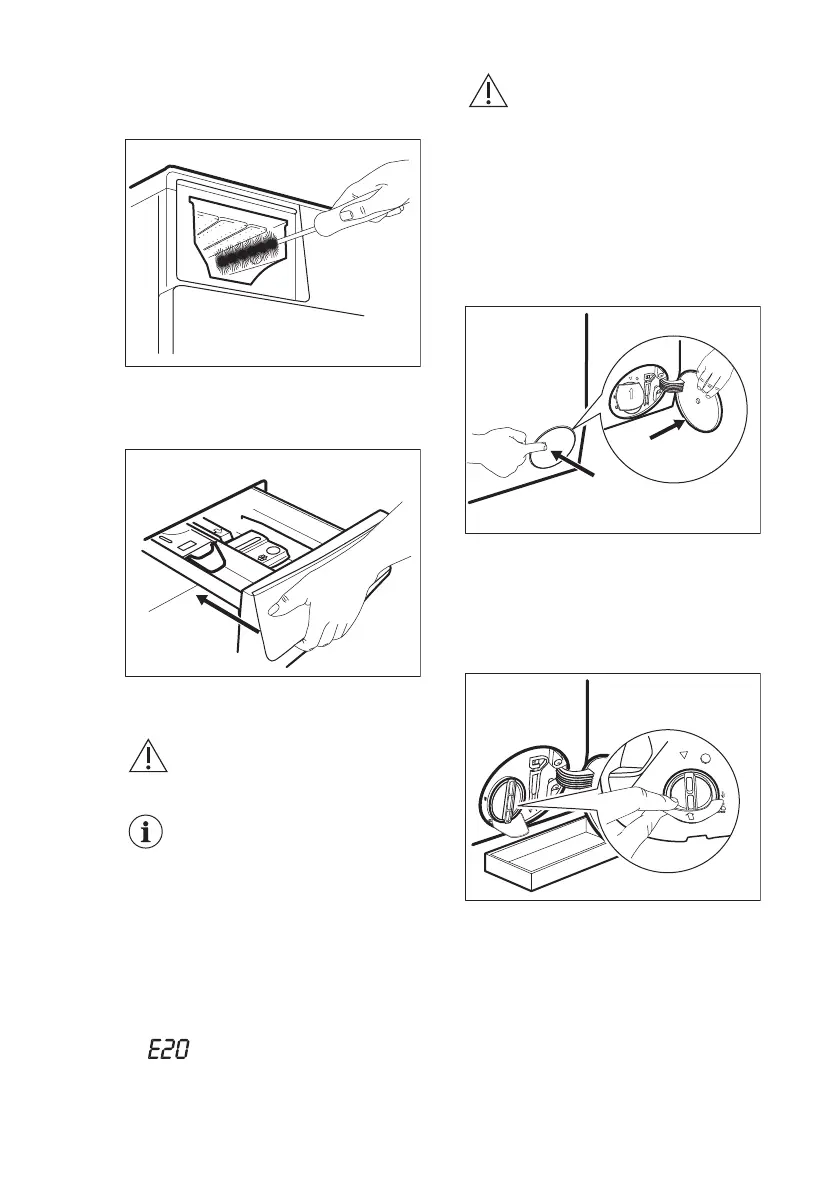 E20