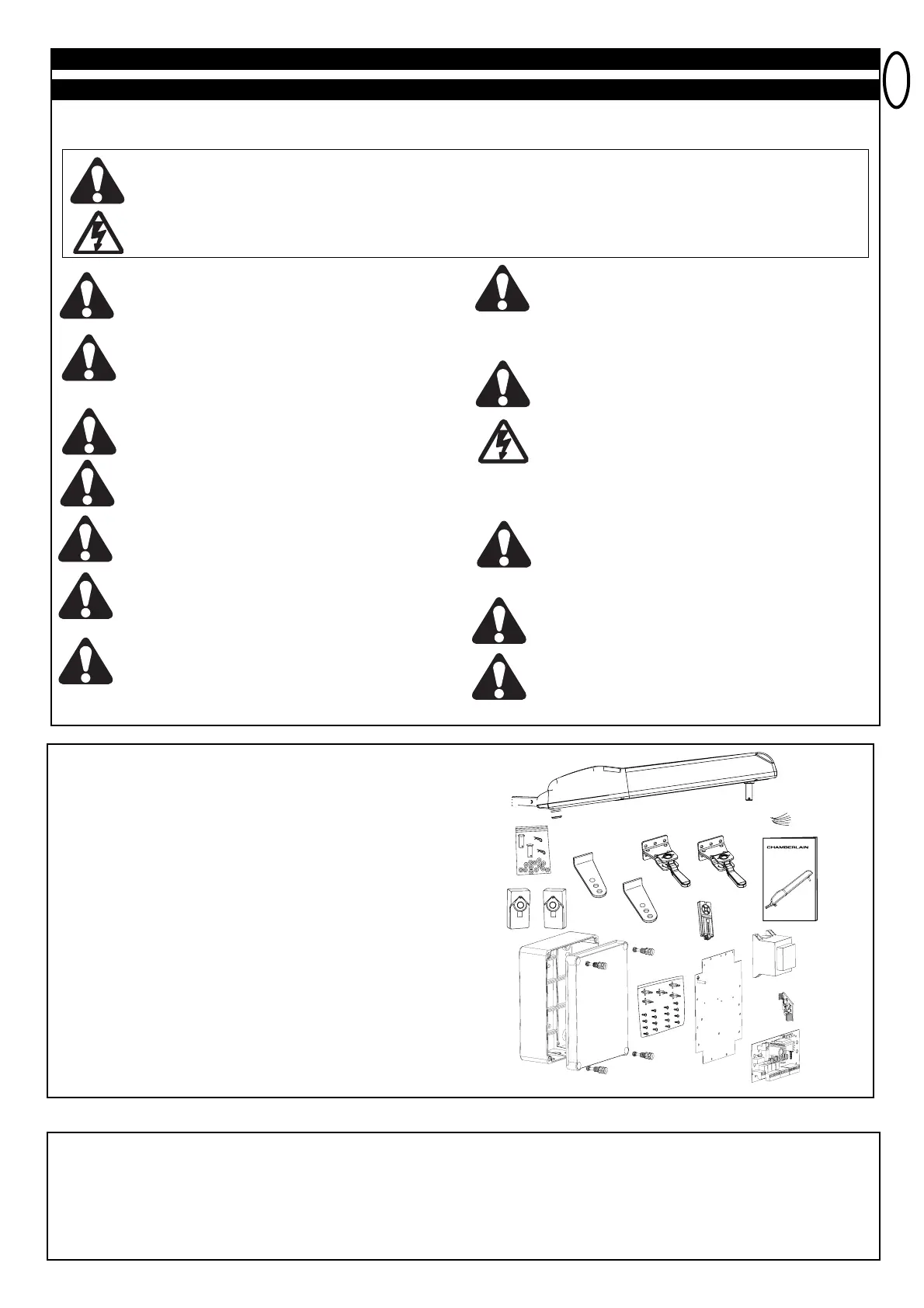 CHAMBERLAIN