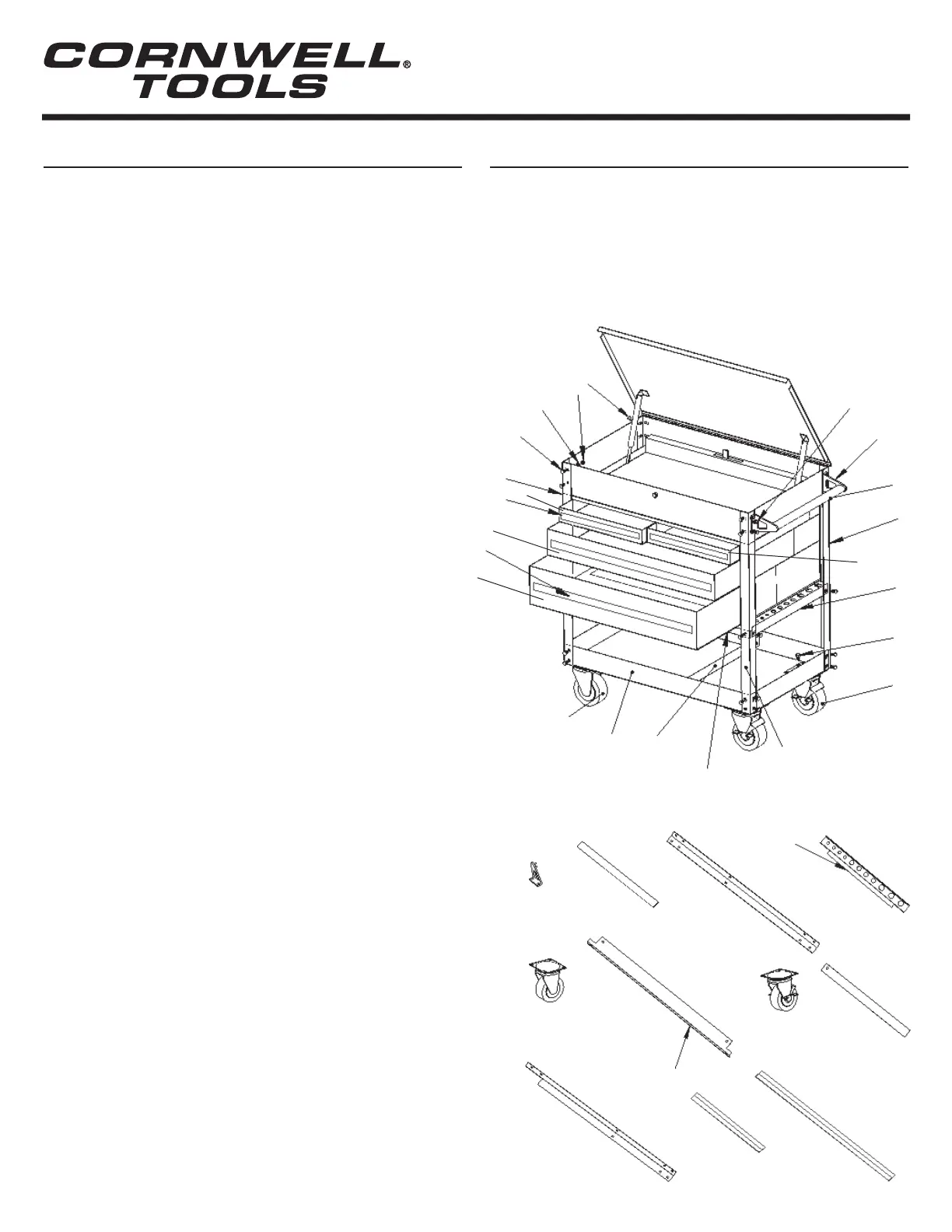 CORNWELL®
TOOLS