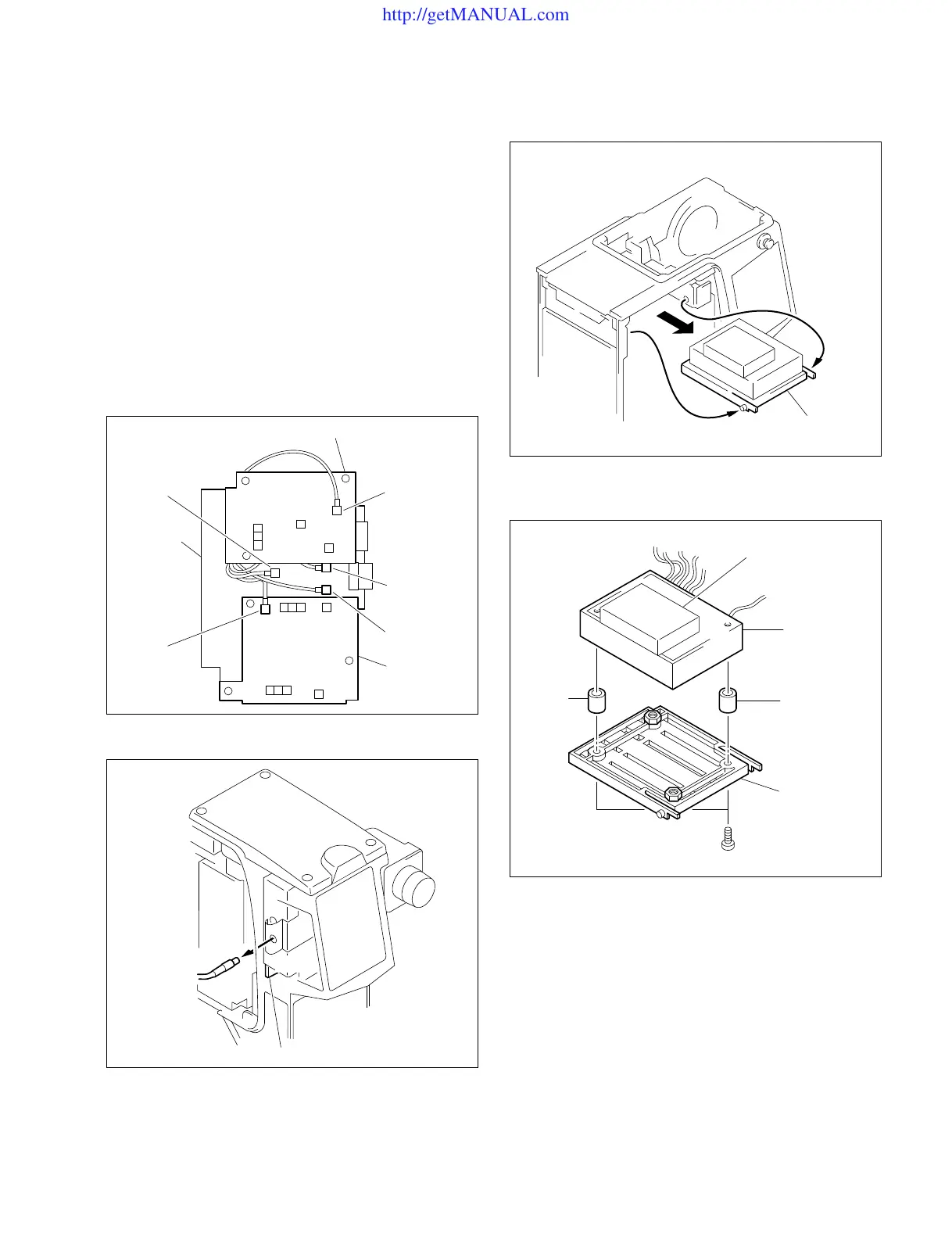 http://getMANUAL.com