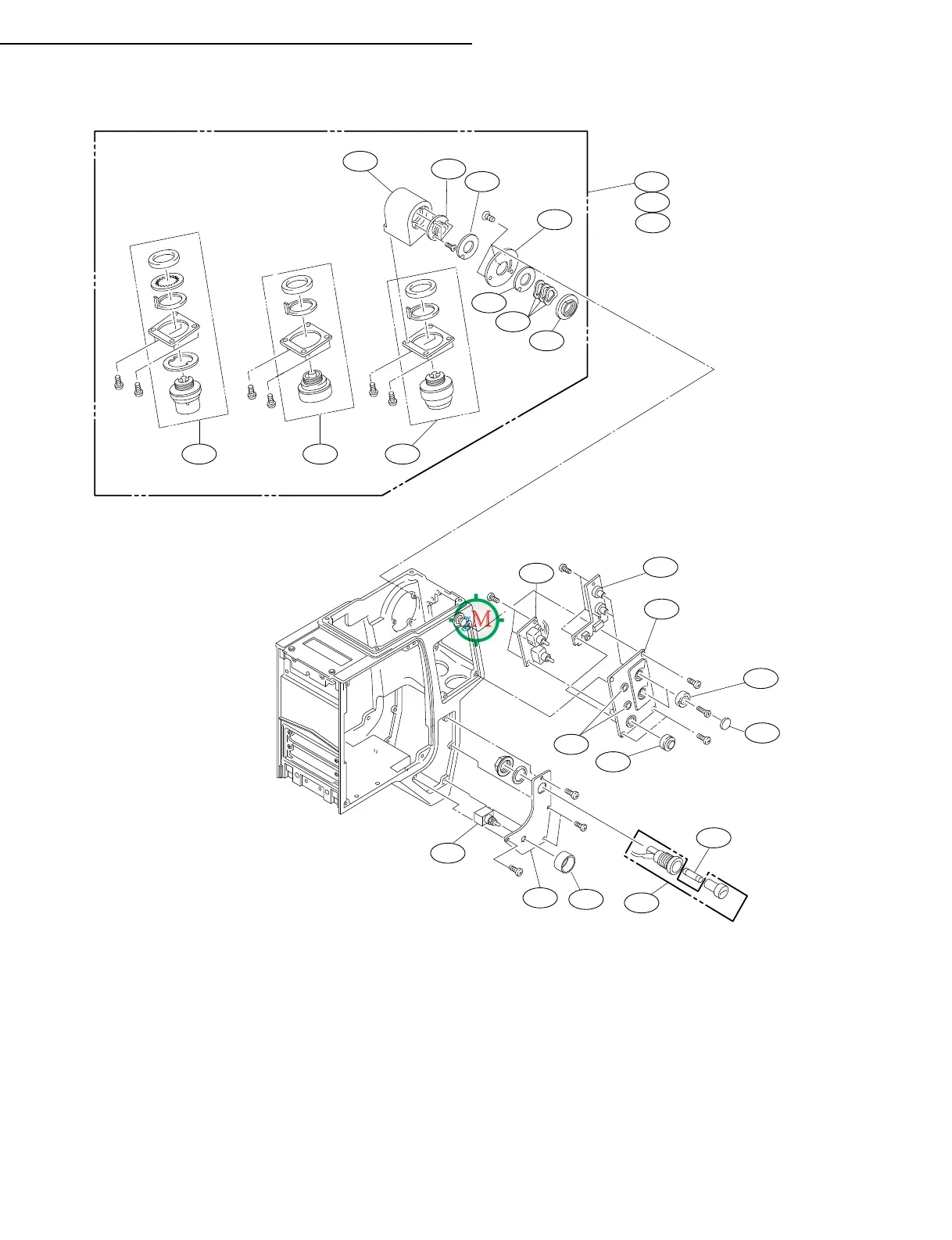 M