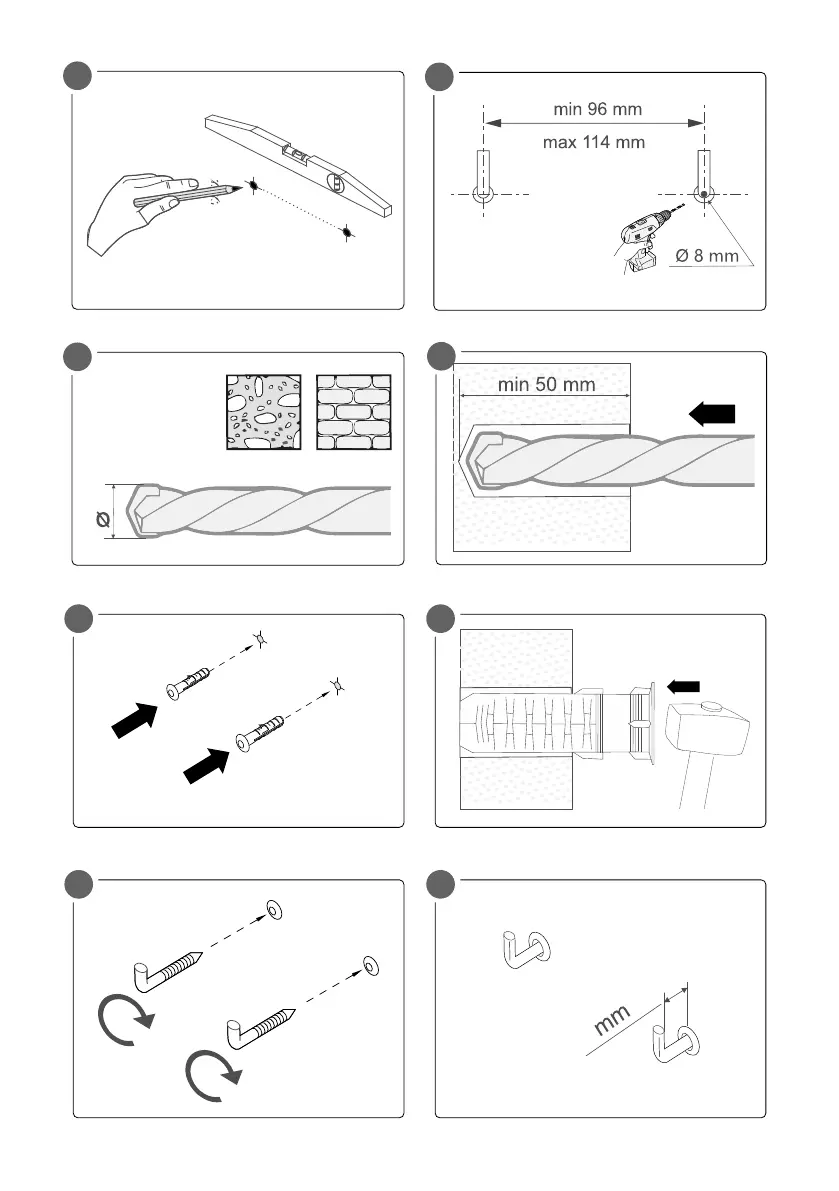 min 96 mm
max 114 mm
Ø 8 mm

Ø

min 50 mm

mm