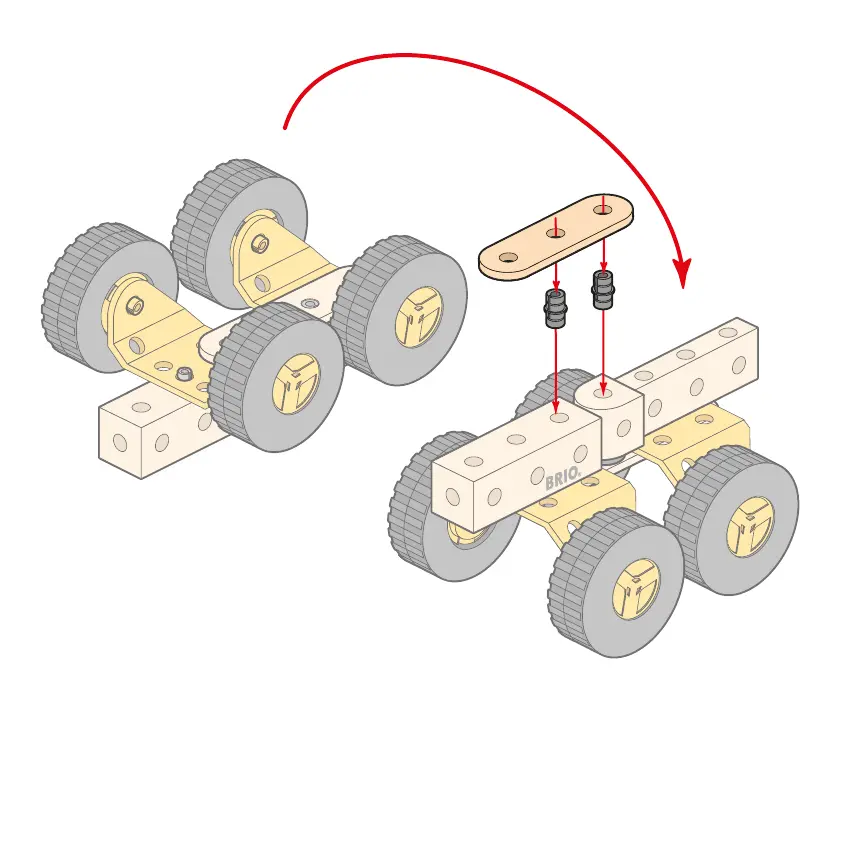 BRIO.