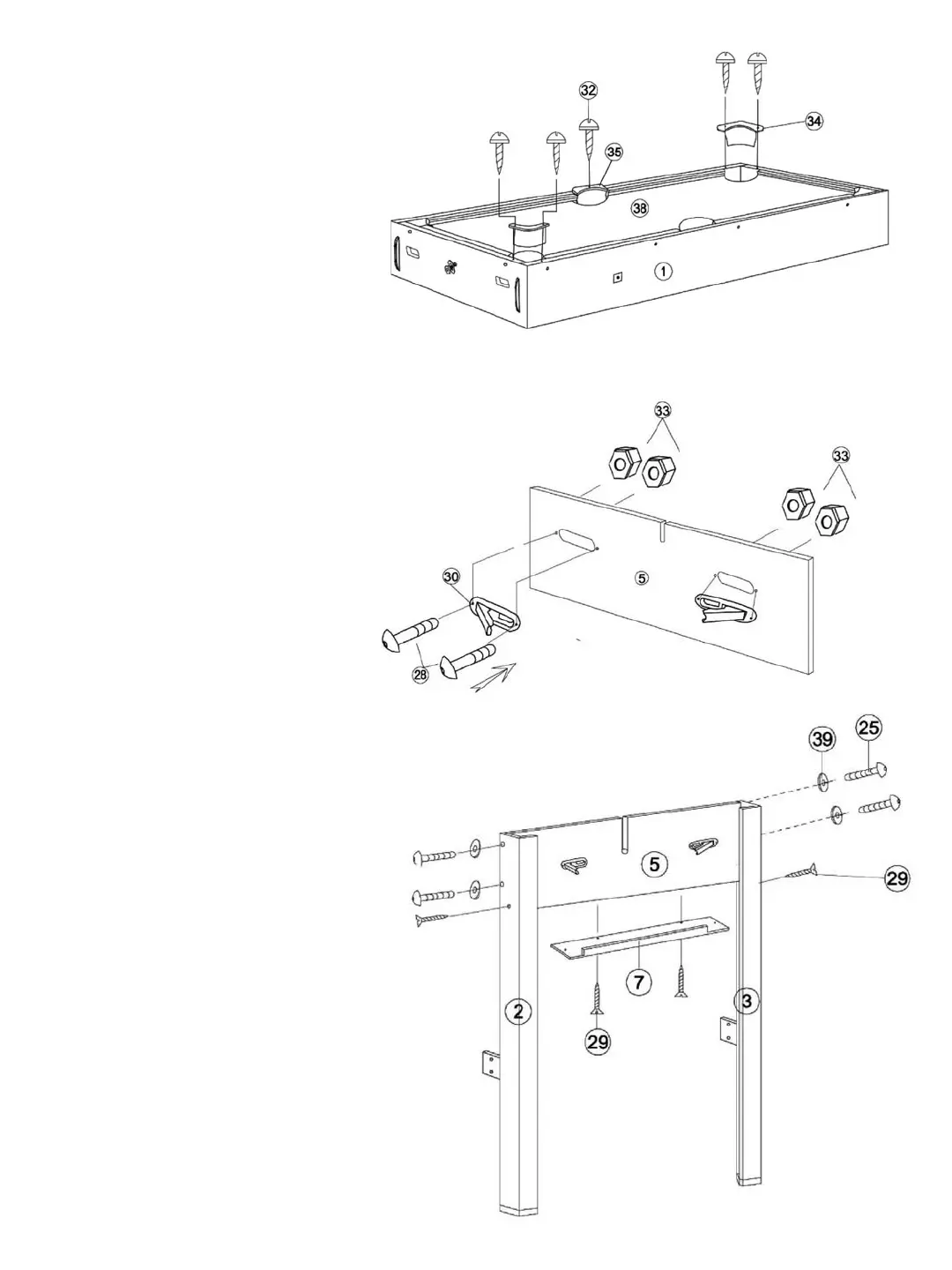 32
34
35
38
1

33
33
30
5
28

39
25
5
29
7
2
3
29