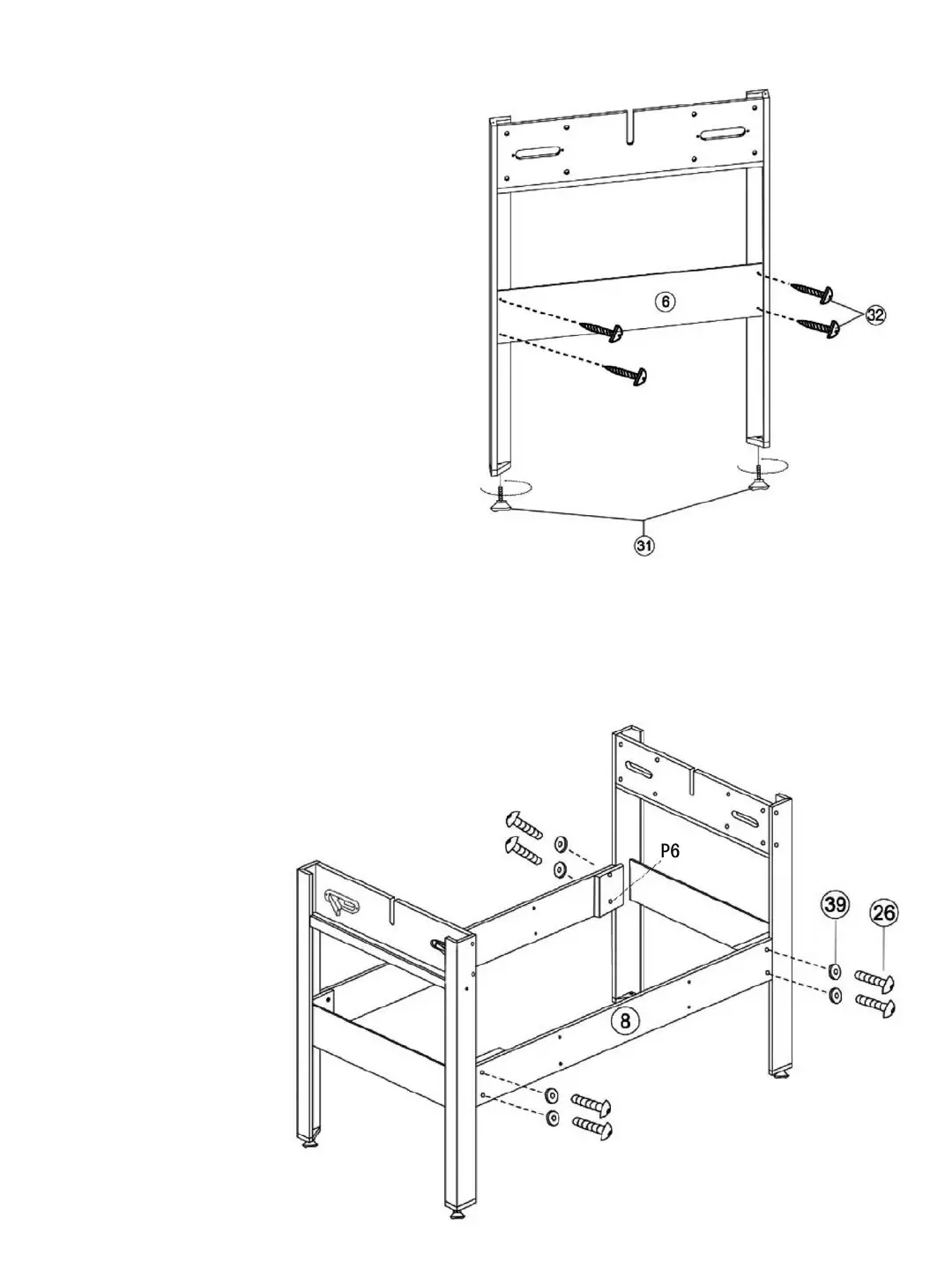 6
32
31

P6
39
26
8