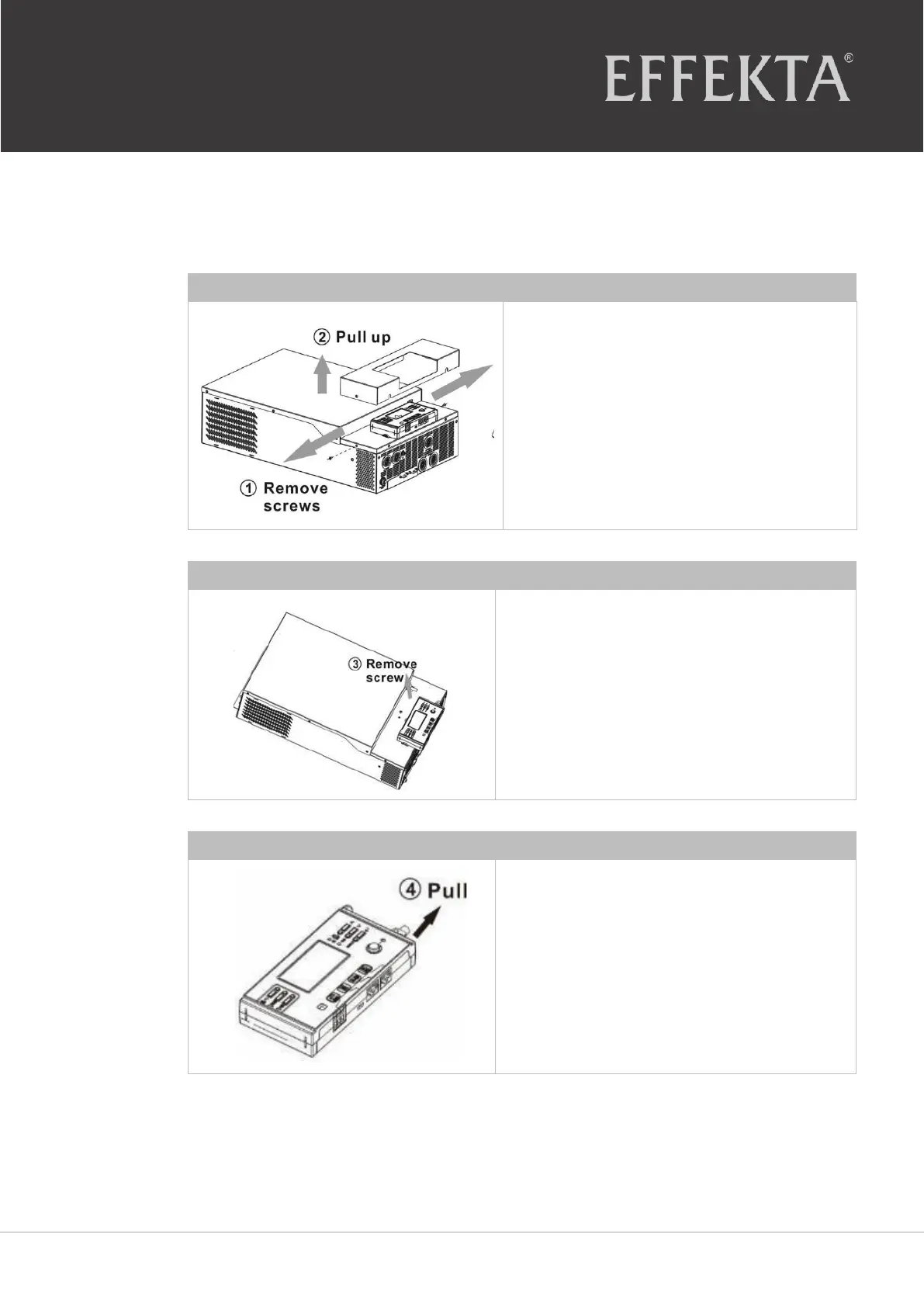 EFFEKTA®

② Pull up

① Remove screws

③ Remove screw

④ Pull