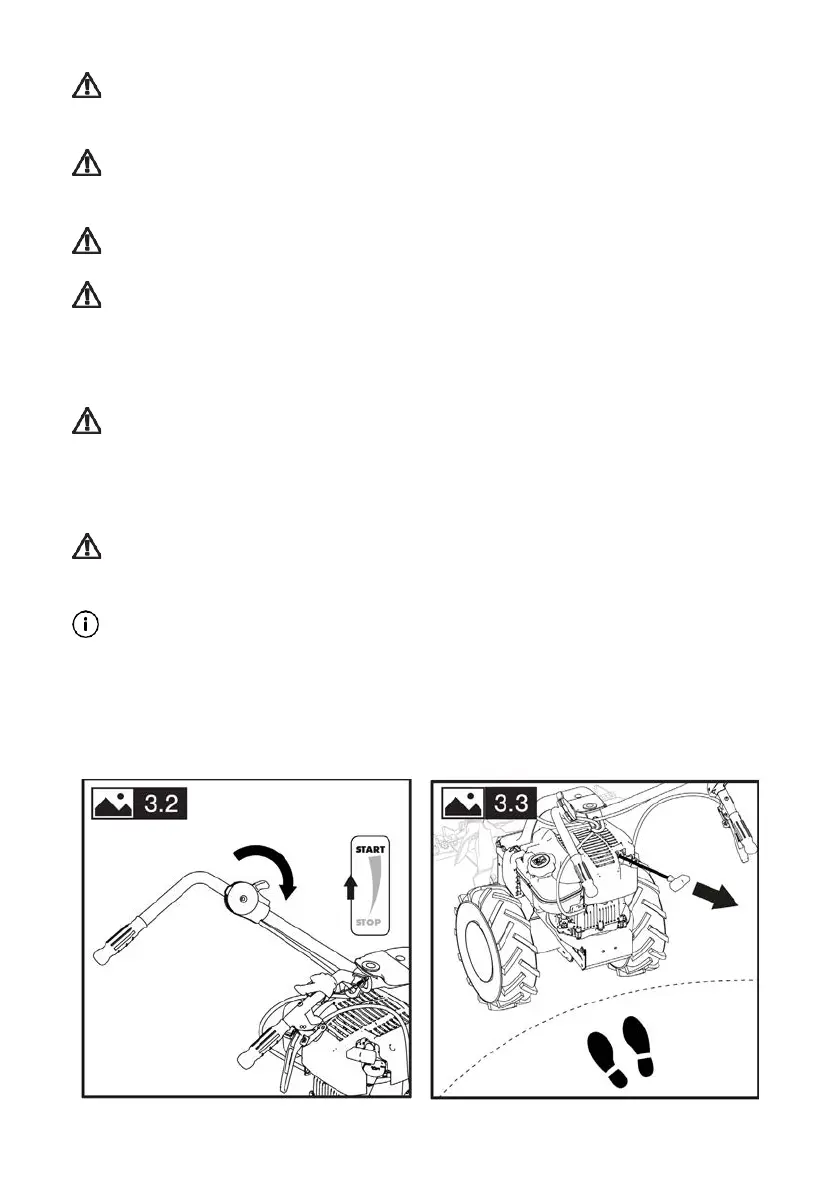 3.2

START

STOP

3.3