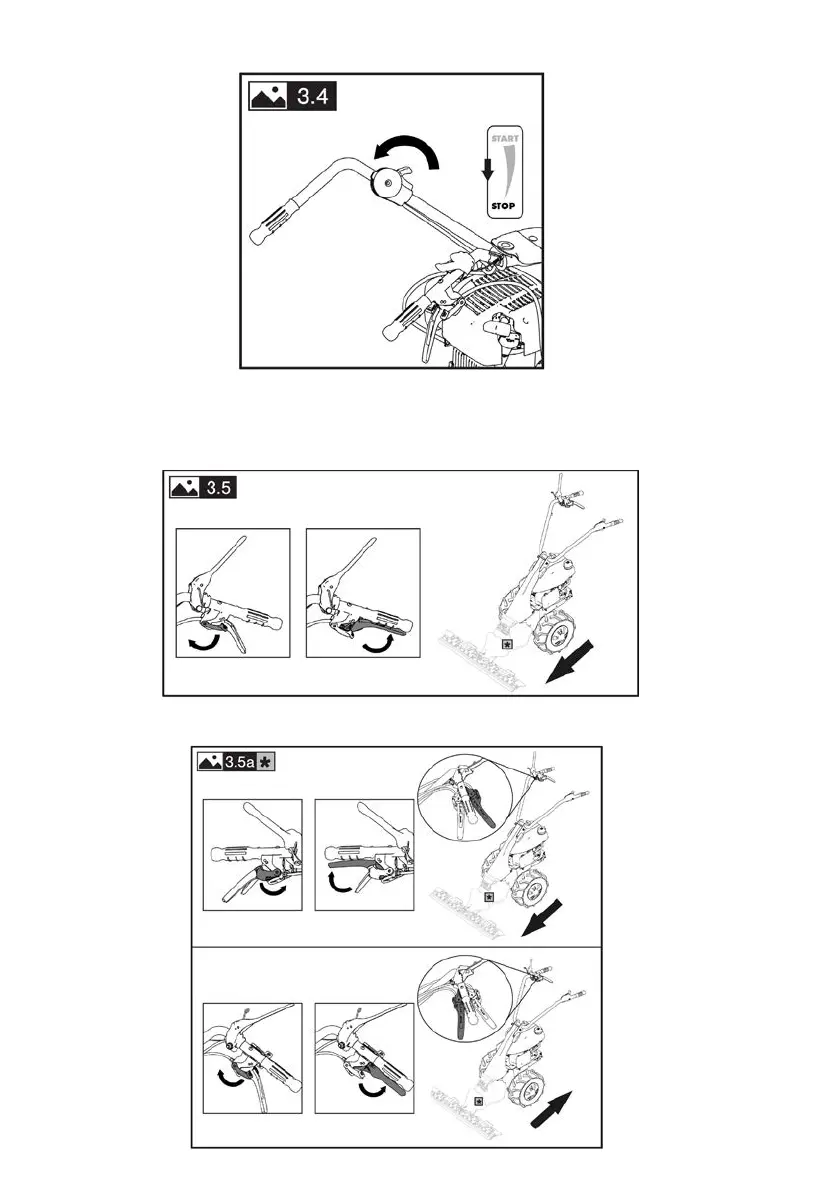 3.4

START

STOP

3.5

3.5a